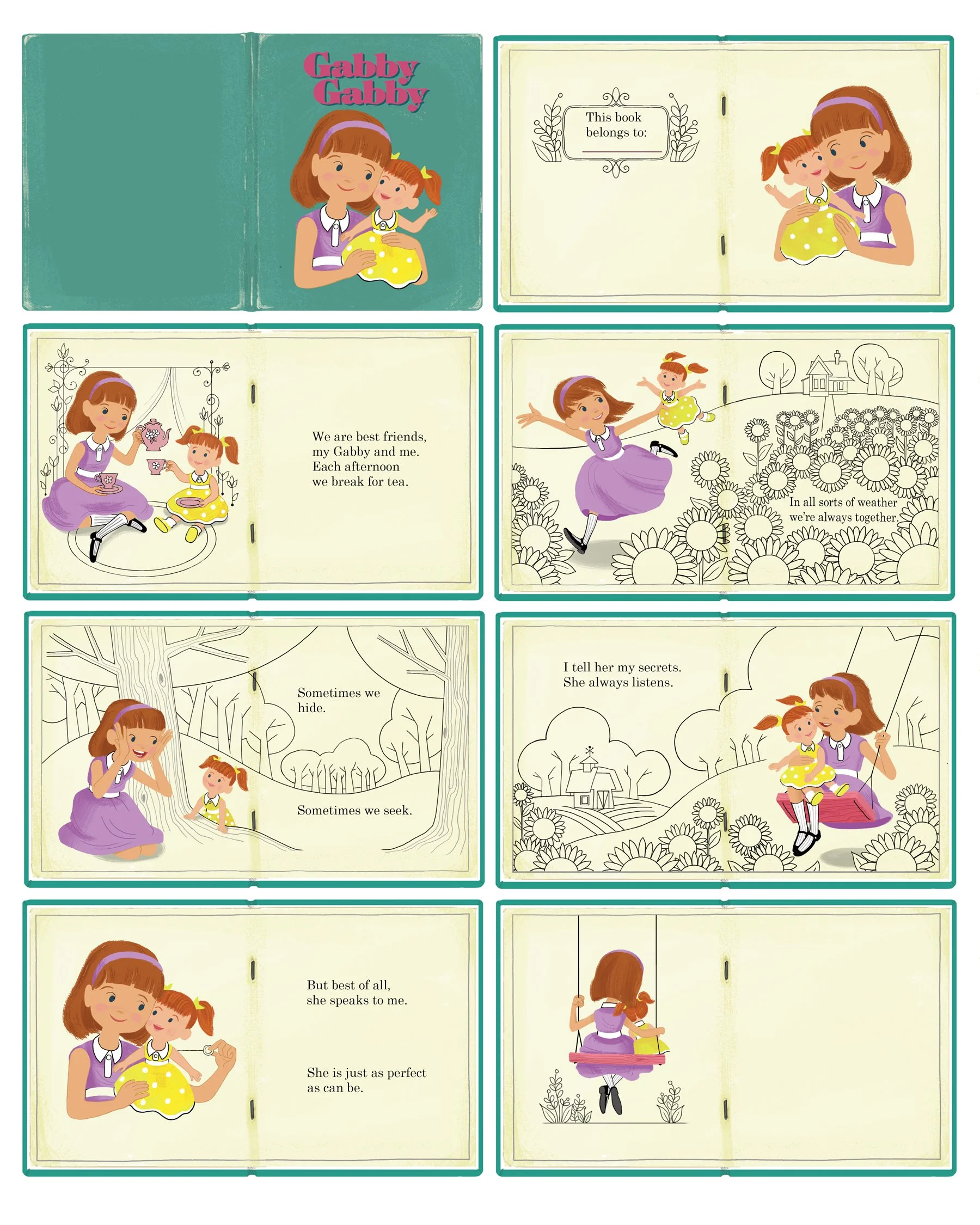 Gabby Gabby

This book belongs to:

We are best friends, my Gabby and me. Each afternoon we break for tea.

In all sorts of weather we're always together.

Sometimes we hide.

Sometimes we seek.

I tell her my secrets. She always listens.

But best of all, she speaks to me.

She is just as perfect as can be.