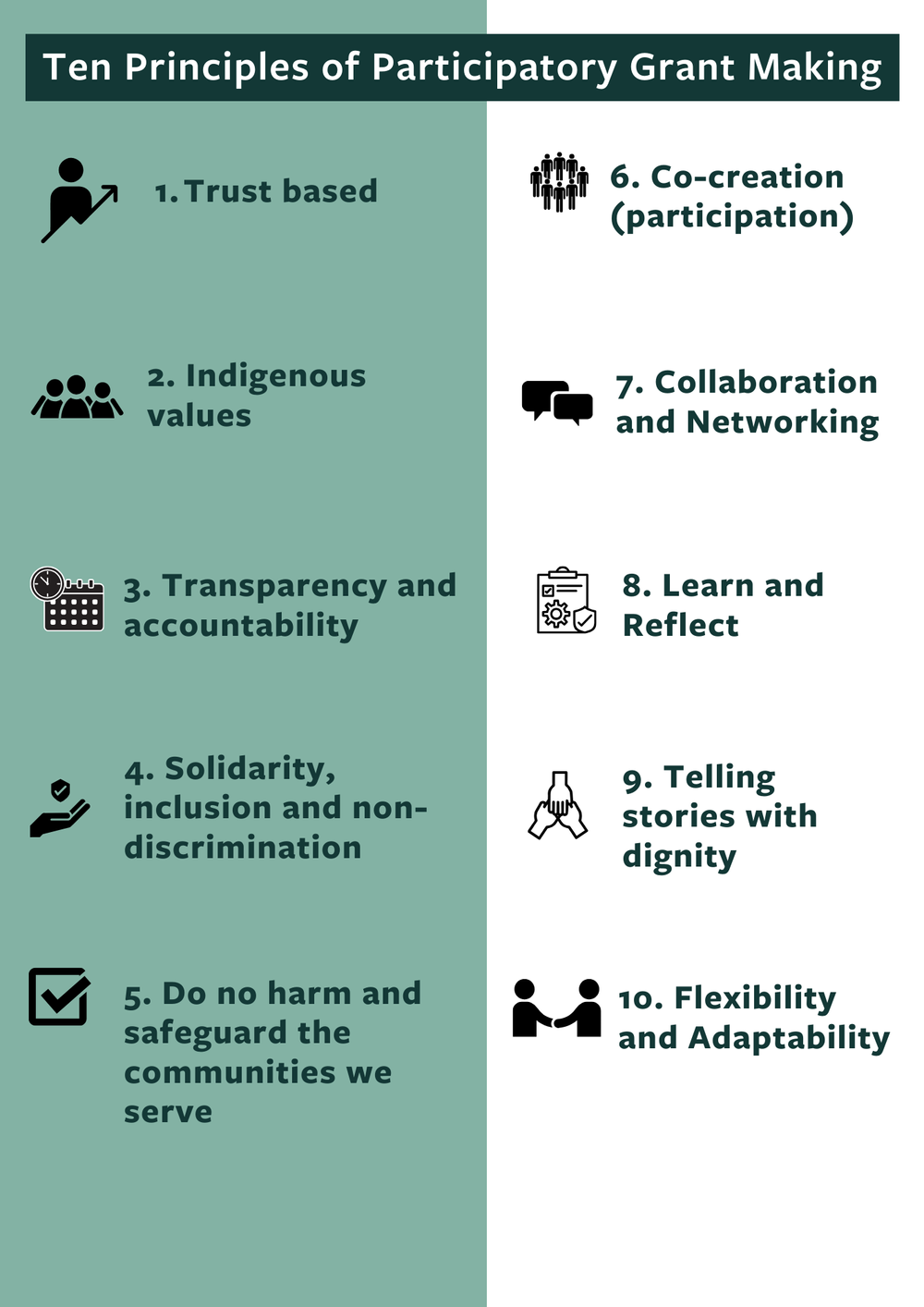 Ten Principles of Participatory Grant Making

1. Trust based

2. Indigenous values

3. Transparency and accountability

4. Solidarity, inclusion and non-discrimination

5. Do no harm and safeguard the communities we serve

6. Co-creation (participation)

7. Collaboration and Networking

8. Learn and Reflect

9. Telling stories with dignity

10. Flexibility and Adaptability