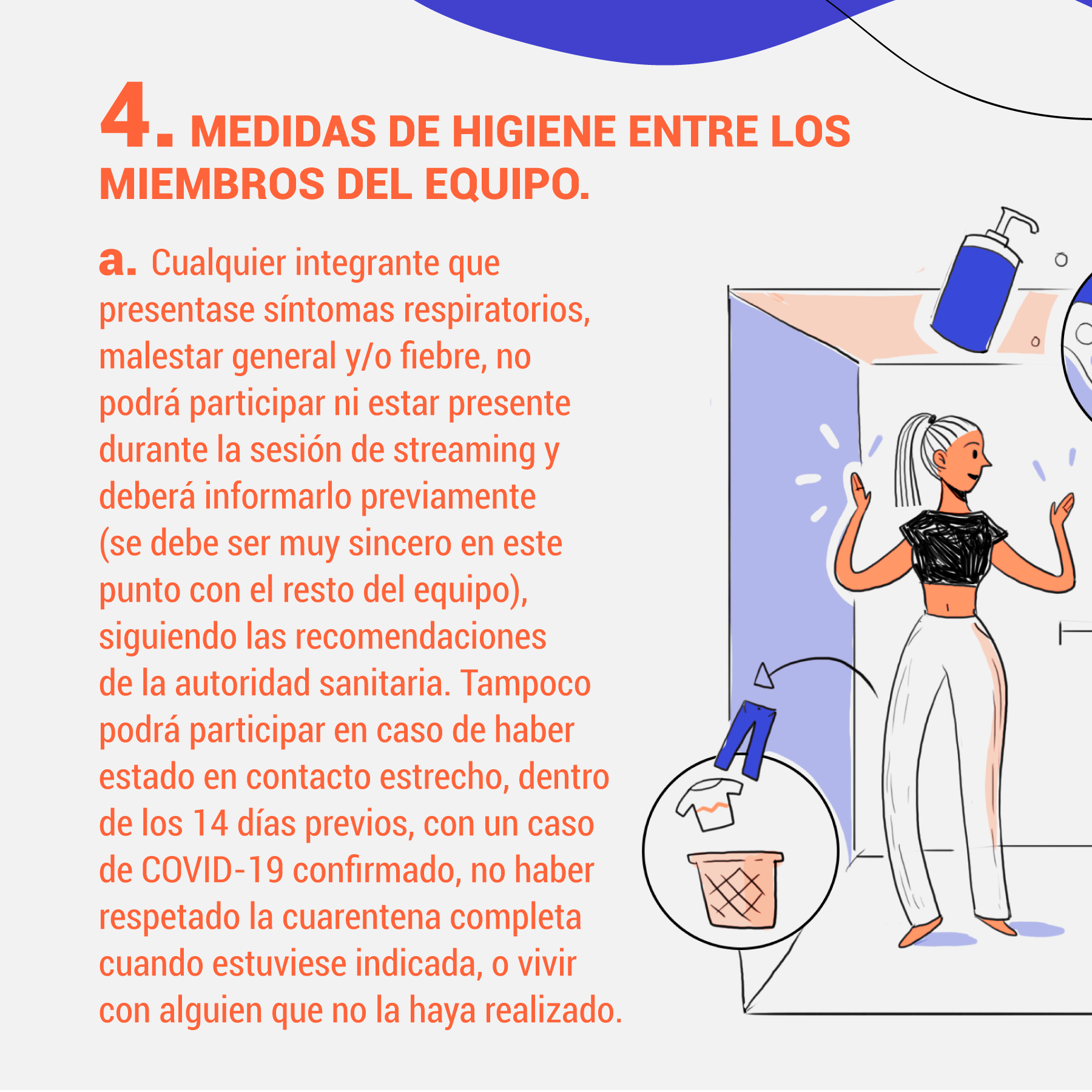 4. MEDIDAS DE HIGIENE ENTRE LOS MIEMBROS DEL EQUIPO.

a. Cualquier integrante que presentase síntomas respiratorios, malestar general y/o fiebre, no podrá participar ni estar presente durante la sesión de streaming y deberá informarlo previamente (se debe ser muy sincero en este punto con el resto del equipo), siguiendo las recomendaciones de la autoridad sanitaria. Tampoco podrá participar en caso de haber estado en contacto estrecho, dentro de los 14 días previos, con un caso de COVID-19 confirmado, no haber respetado la cuarentena completa cuando estuviese indicada, o vivir con alguien que no la haya realizado.