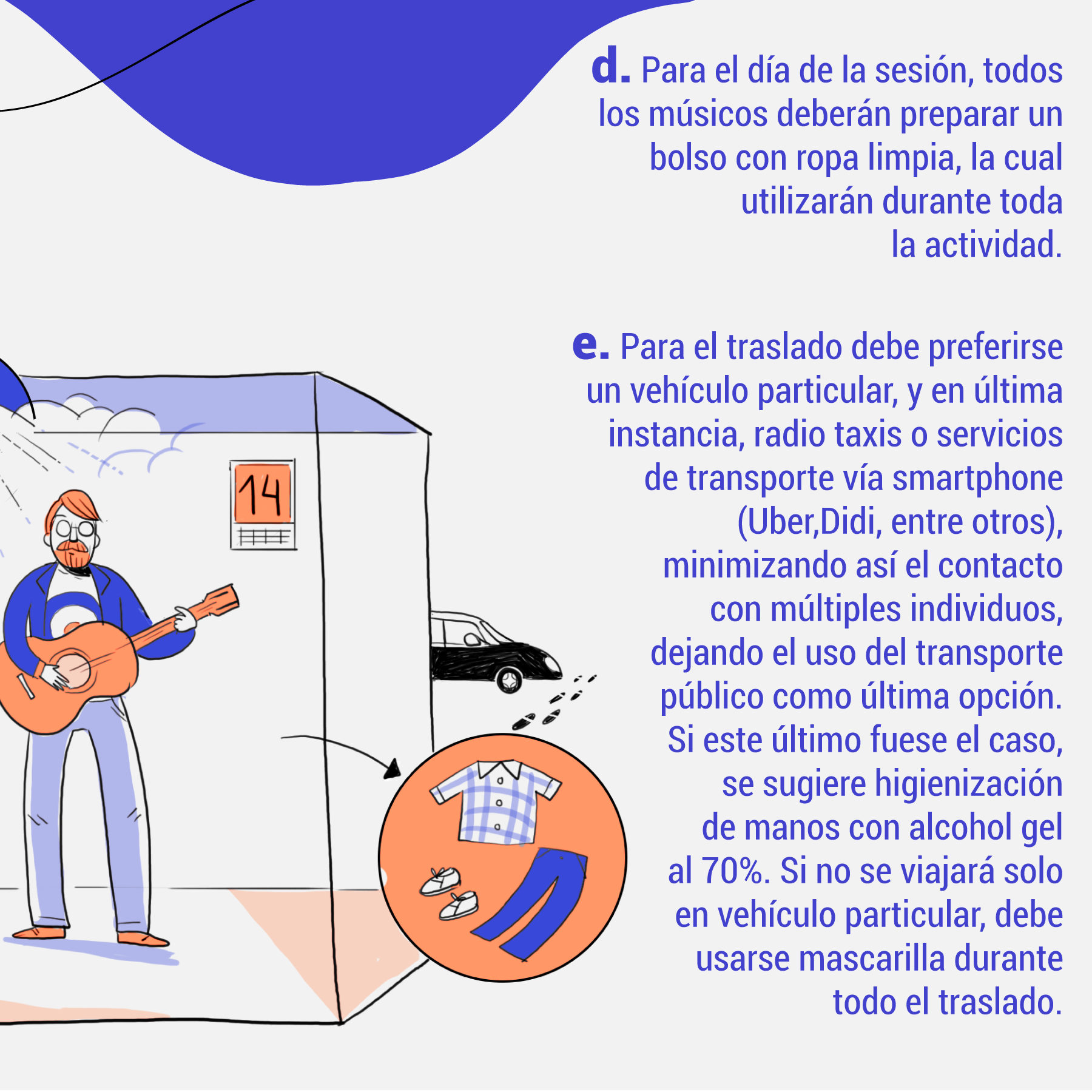 d. Para el día de la sesión, todos los músicos deberán preparar un bolso con ropa limpia, la cual utilizarán durante toda la actividad.

e. Para el traslado debe preferirse un vehículo particular, y en última instancia, radio taxis o servicios de transporte vía smartphone (Uber,Didi, entre otros), minimizando así el contacto con múltiples individuos, dejando el uso del transporte público como última opción. Si este último fuese el caso, se sugiere higienización de manos con alcohol gel al 70%. Si no se viajará solo en vehículo particular, debe usarse mascarilla durante todo el traslado.

14