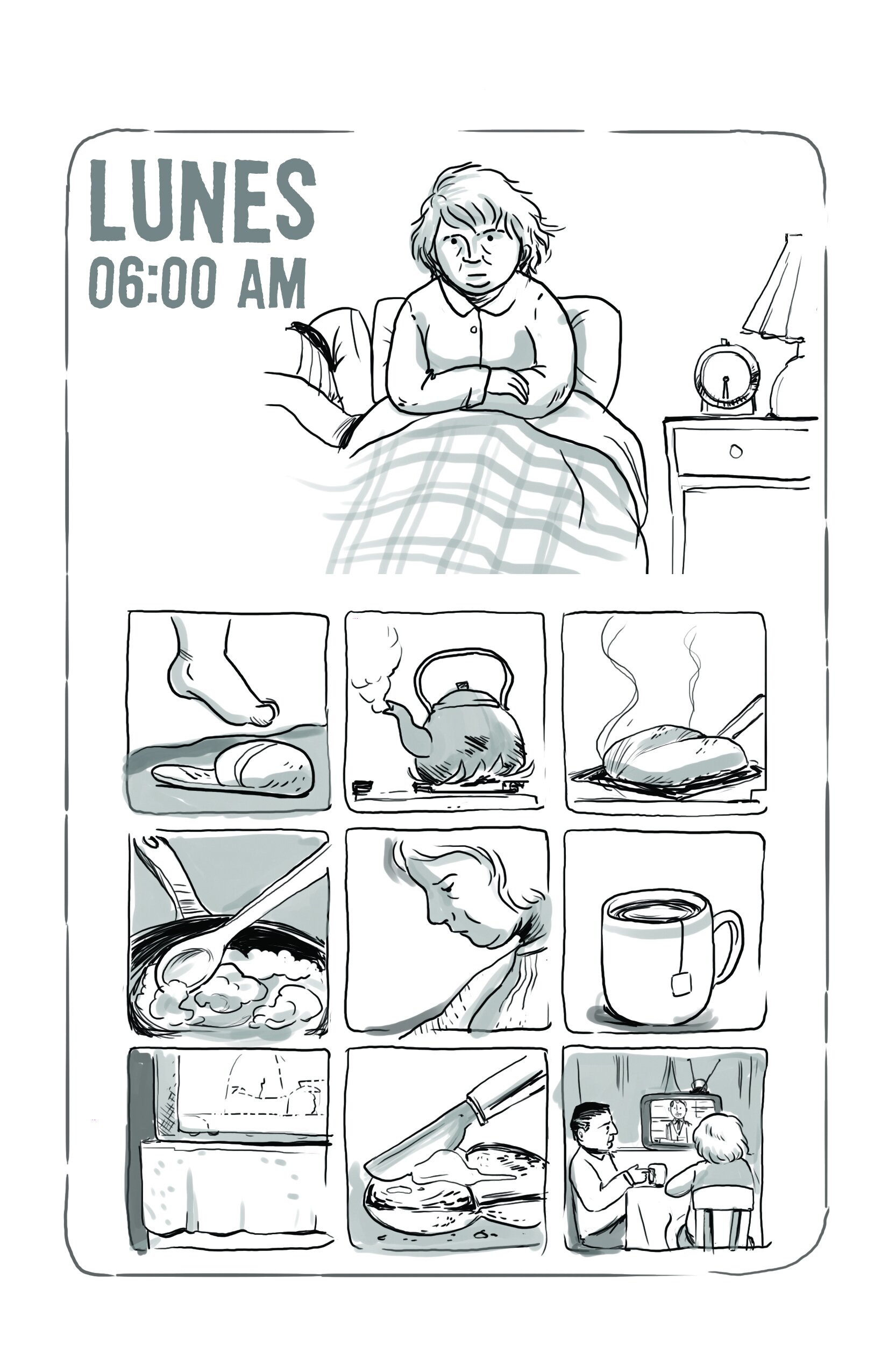 LUNES
06:00 AM