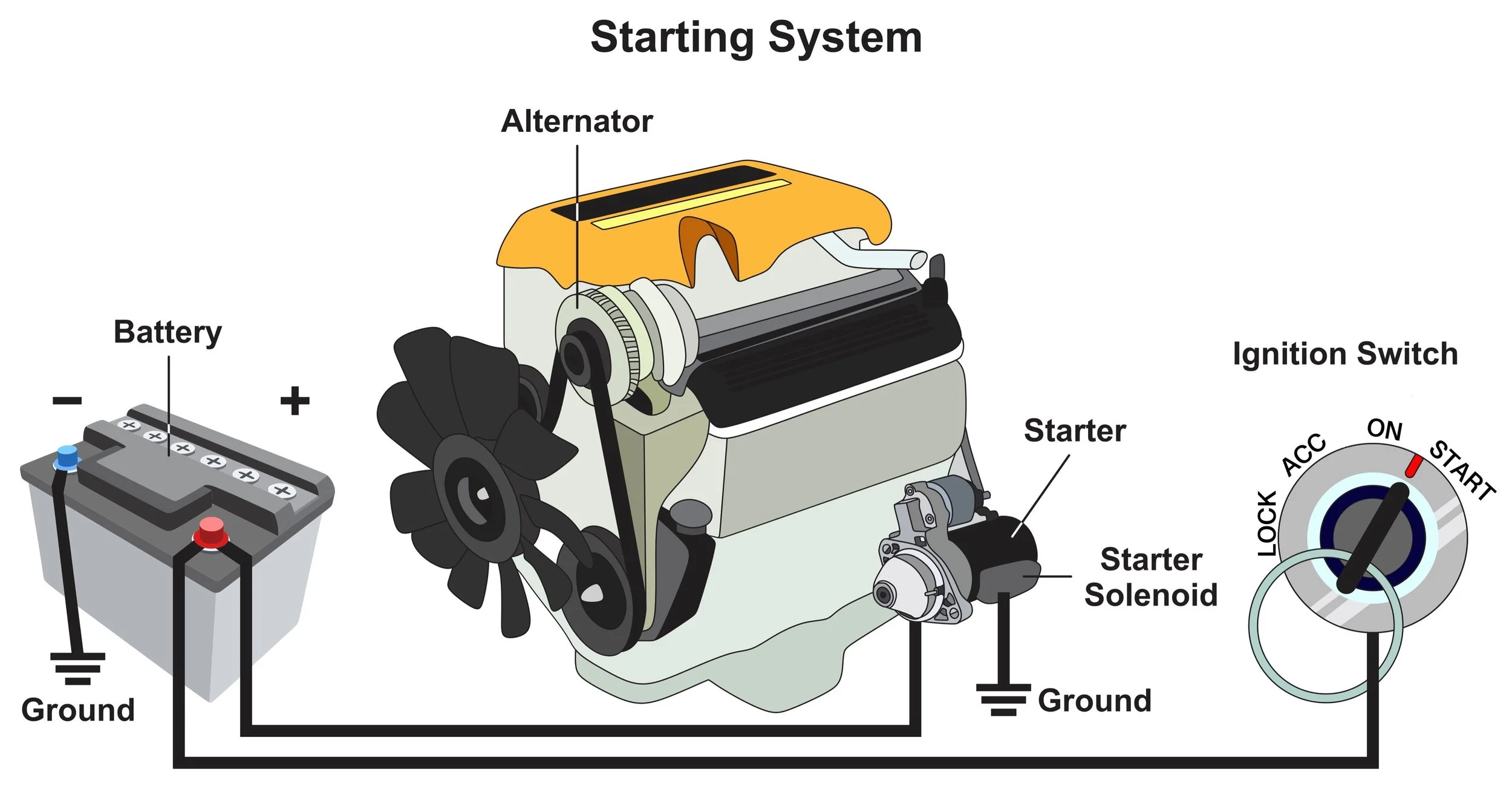 Starting System

Alternator

Battery

−

+

Ground

Starter

Starter Solenoid

Ground

Ignition Switch

LOCK

ACC

ON

START