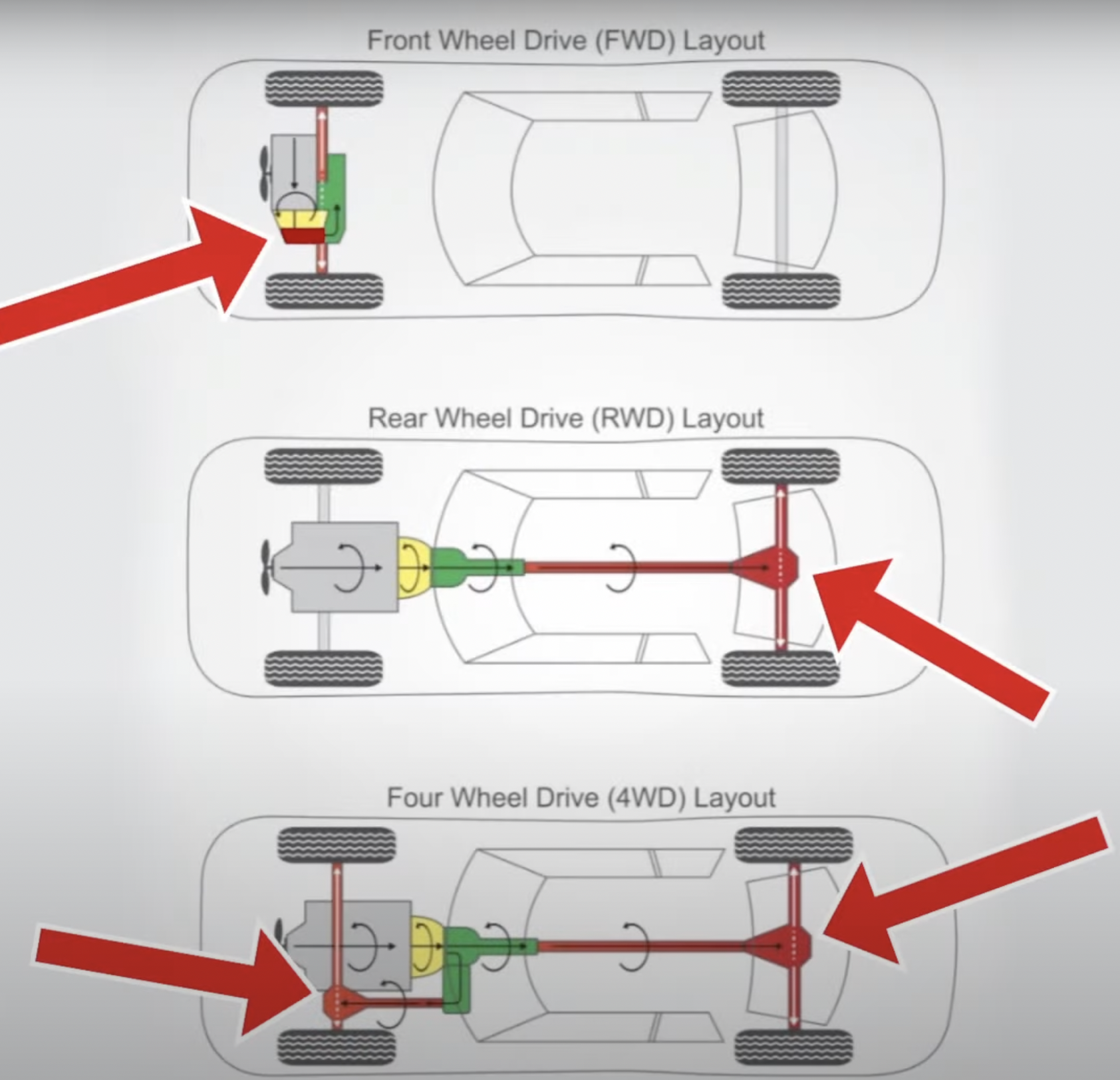 Front Wheel Drive (FWD) Layout

Rear Wheel Drive (RWD) Layout

Four Wheel Drive (4WD) Layout