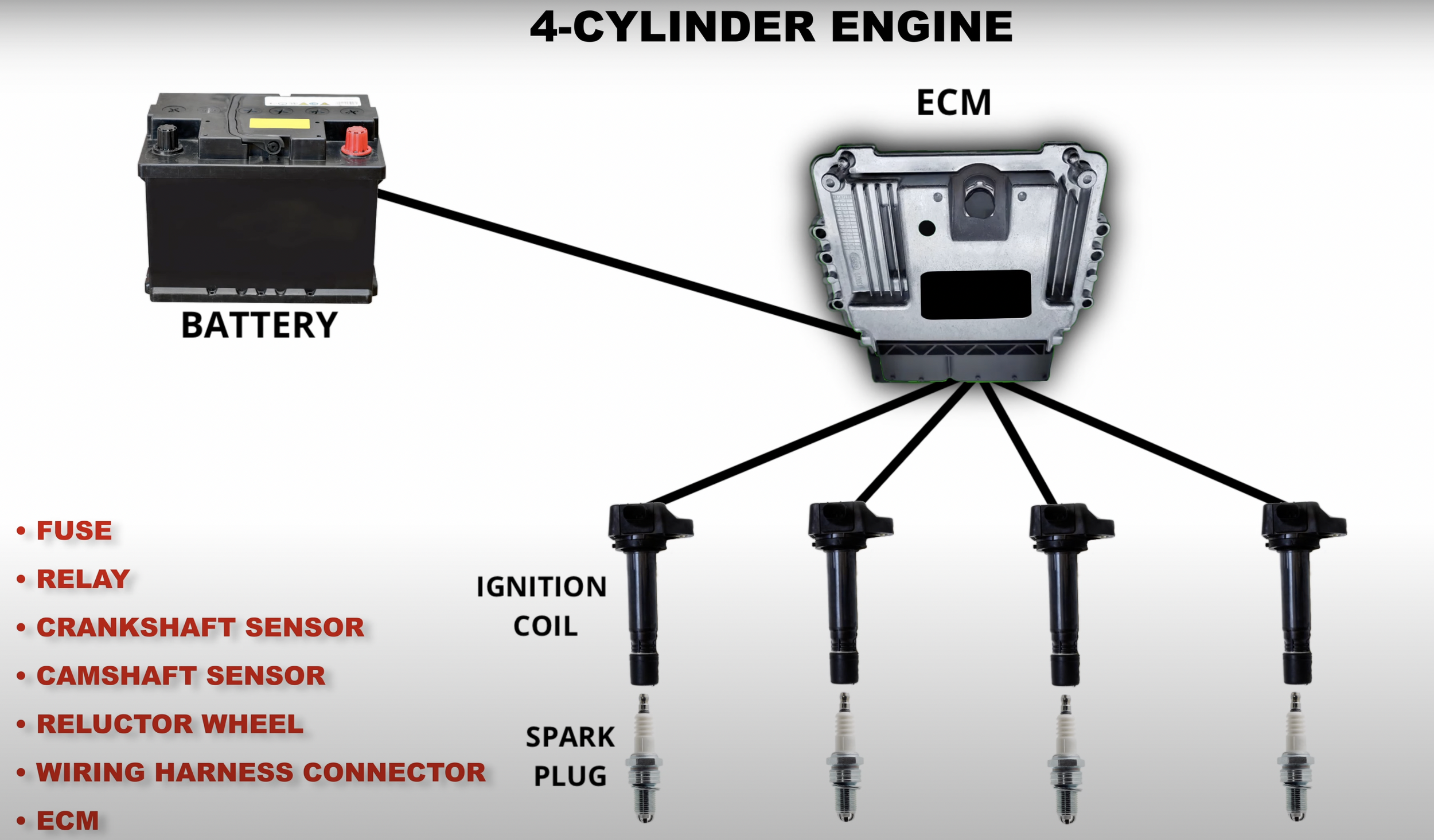 4-CYLINDER ENGINE

ECM

BATTERY

• FUSE
• RELAY
• CRANKSHAFT SENSOR
• CAMSHAFT SENSOR
• RELUCTOR WHEEL
• WIRING HARNESS CONNECTOR
• ECM

IGNITION COIL

SPARK PLUG