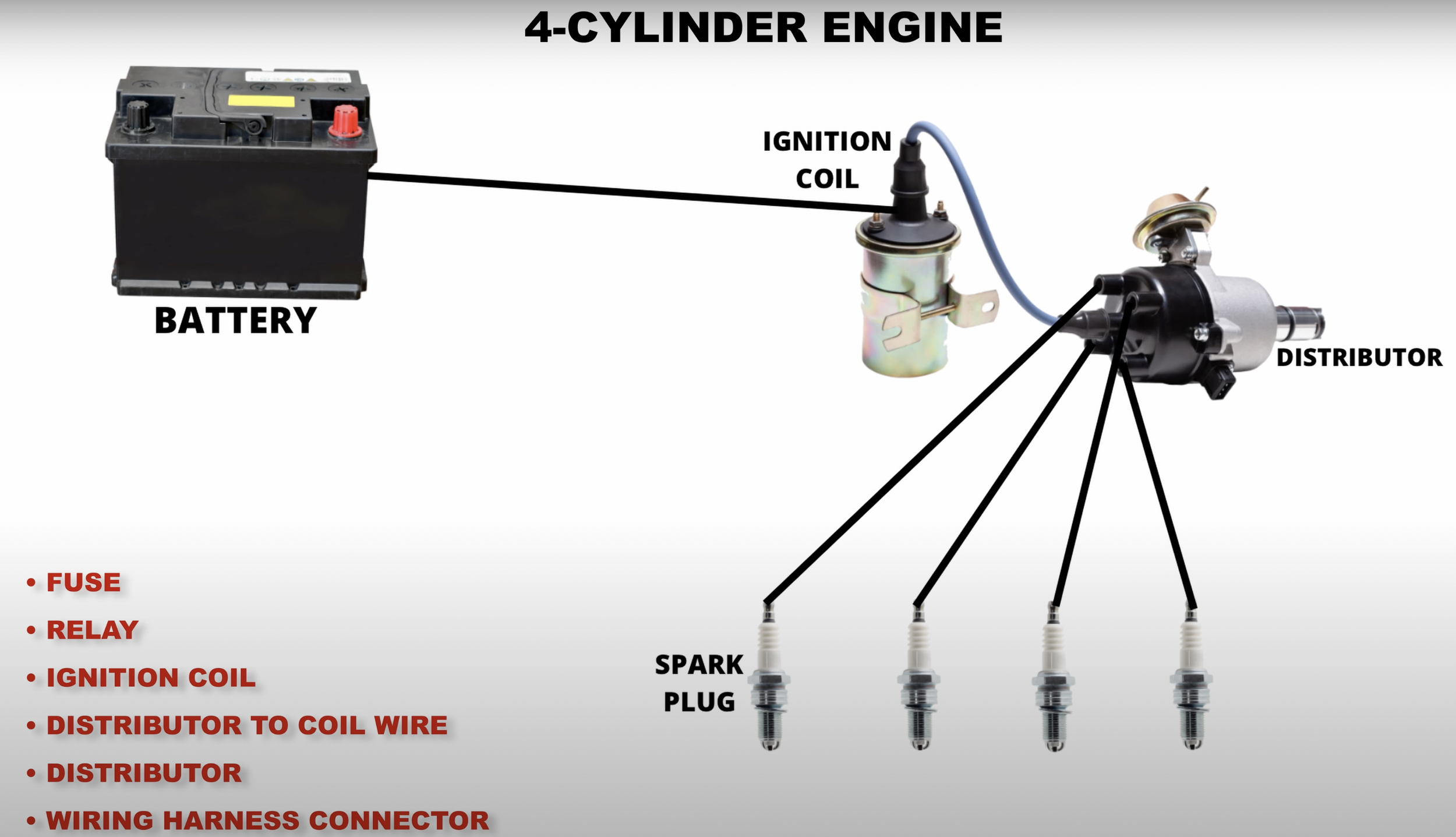 4-CYLINDER ENGINE

BATTERY

IGNITION COIL

DISTRIBUTOR

SPARK PLUG

• FUSE
• RELAY
• IGNITION COIL
• DISTRIBUTOR TO COIL WIRE
• DISTRIBUTOR
• WIRING HARNESS CONNECTOR