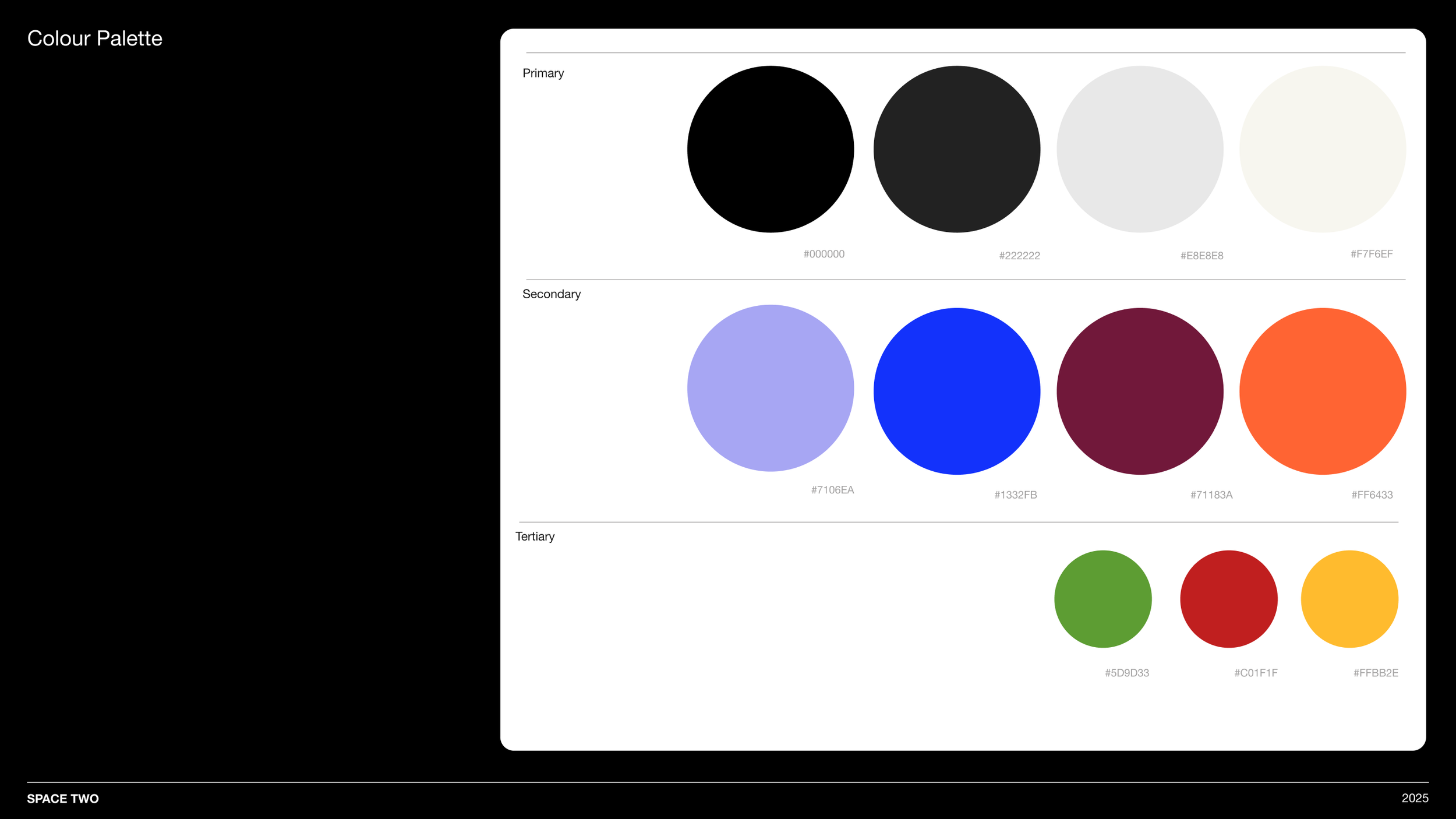 Colour Palette

Primary

#000000

#222222

#E8E8E8

#F7F6EF

Secondary

#7106EA

#1332FB

#71183A

#FF6433

Tertiary

#5D9D33

#C01F1F

#FFBB2E

SPACE TWO

2025