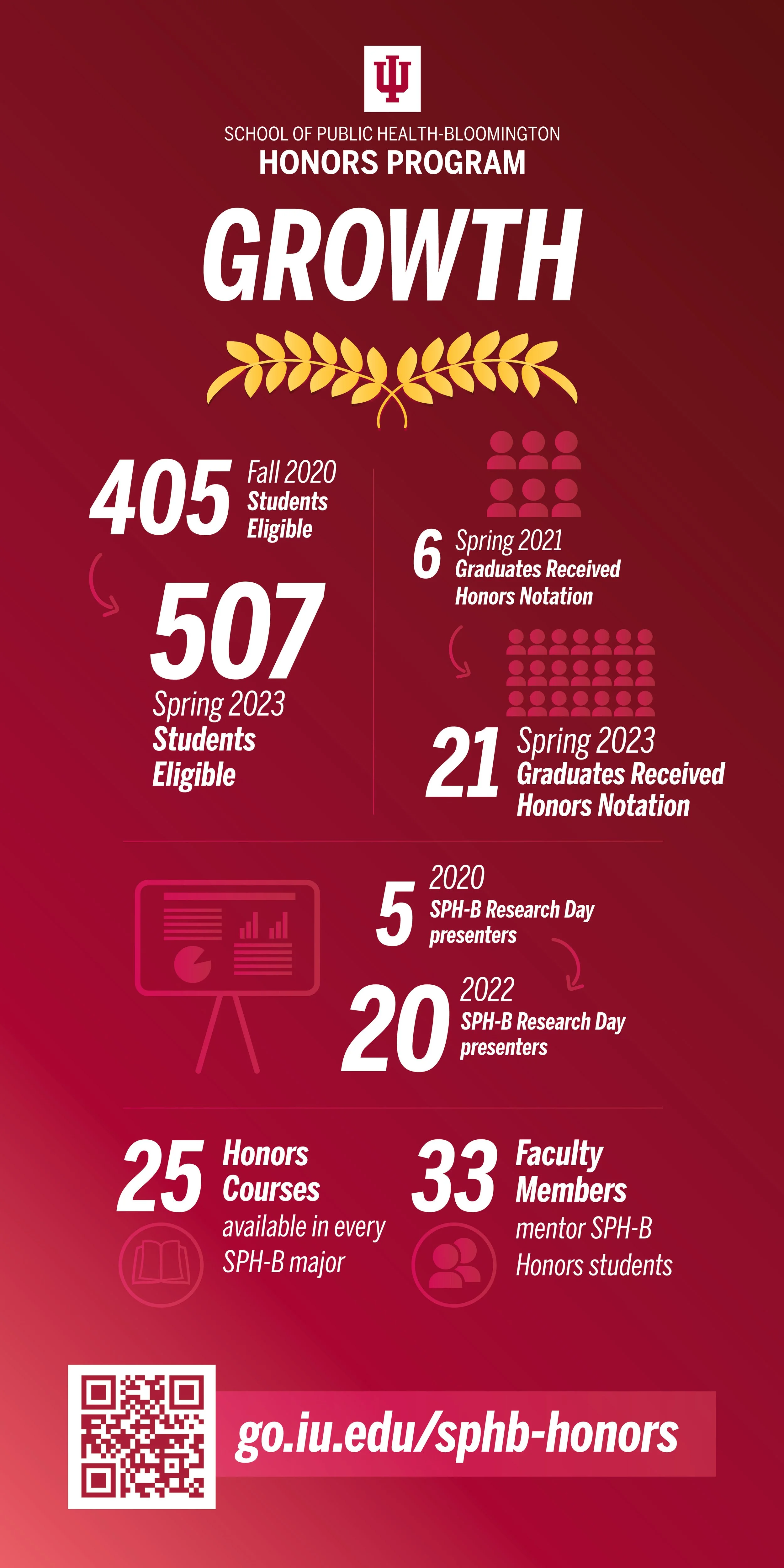 SCHOOL OF PUBLIC HEALTH-BLOOMINGTON
HONORS PROGRAM

GROWTH

405 Fall 2020 Students Eligible

507 Spring 2023 Students Eligible

6 Spring 2021 Graduates Received Honors Notation

21 Spring 2023 Graduates Received Honors Notation

5 2020 SPH-B Research Day presenters

20 2022 SPH-B Research Day presenters

25 Honors Courses available in every SPH-B major

33 Faculty Members mentor SPH-B Honors students

go.iu.edu/sphb-honors