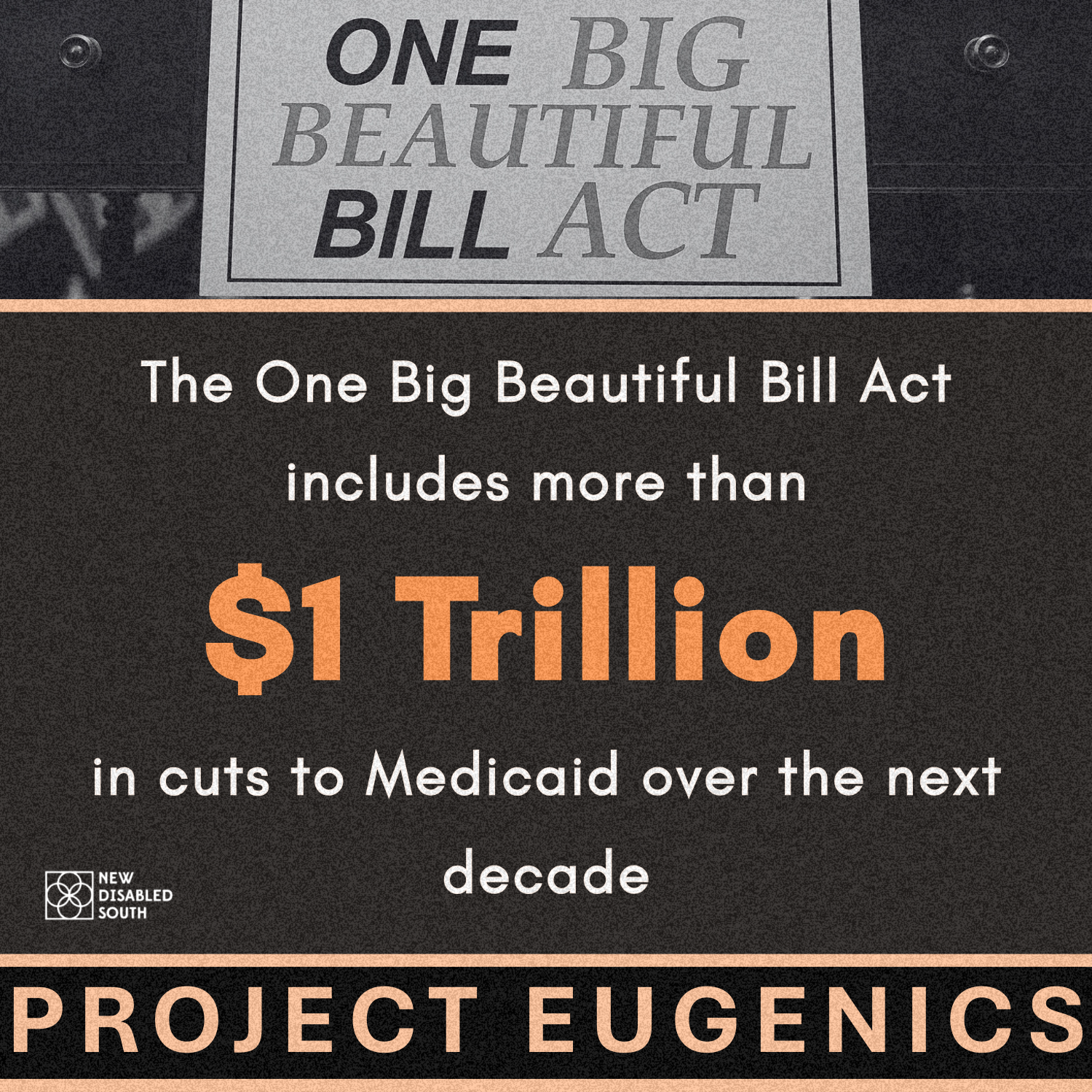 ONE BIG BEAUTIFUL BILL ACT

The One Big Beautiful Bill Act includes more than

$1 Trillion

in cuts to Medicaid over the next decade

NEW DISABLED SOUTH

PROJECT EUGENICS