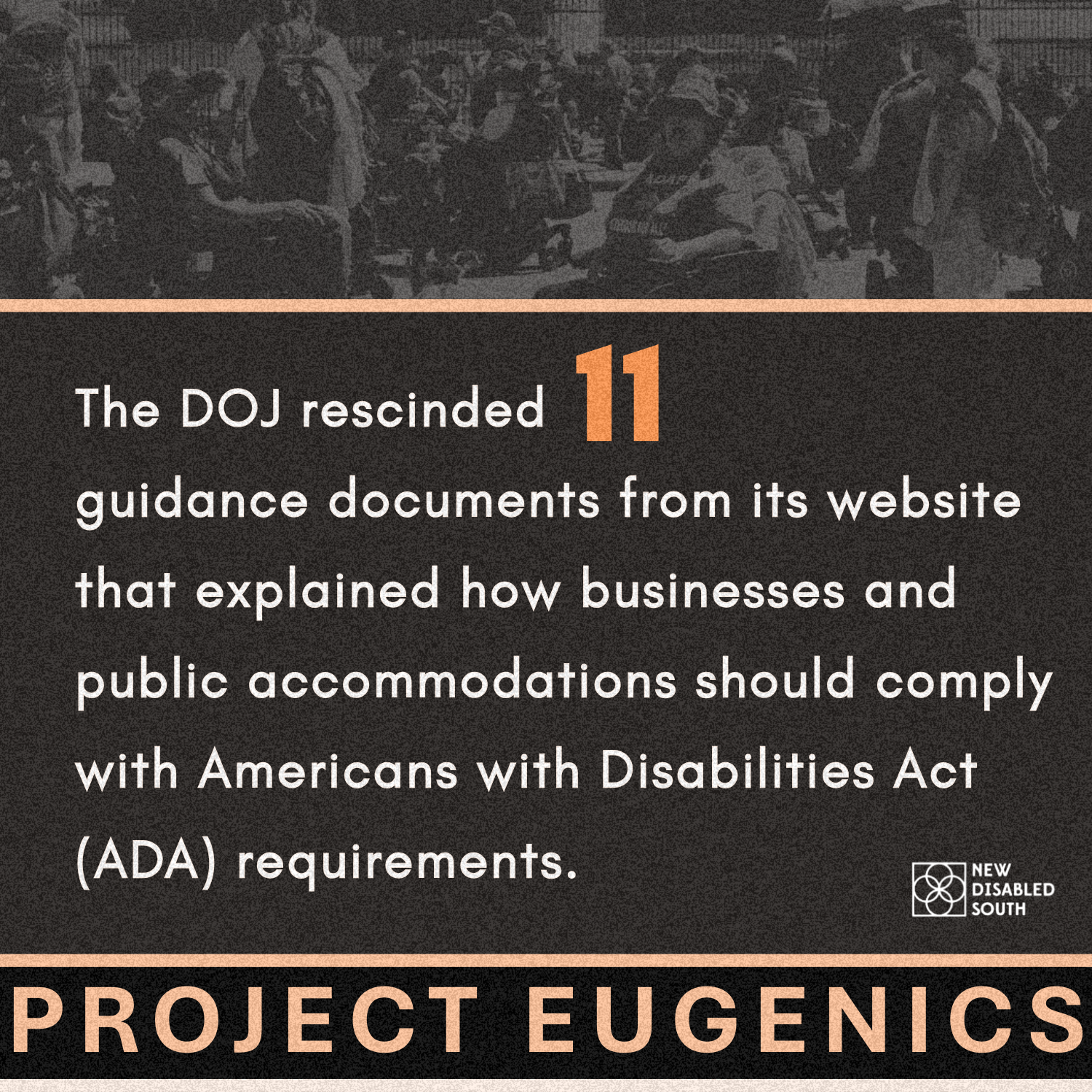 The DOJ rescinded 11 guidance documents from its website that explained how businesses and public accommodations should comply with Americans with Disabilities Act (ADA) requirements.

NEW DISABLED SOUTH

PROJECT EUGENICS