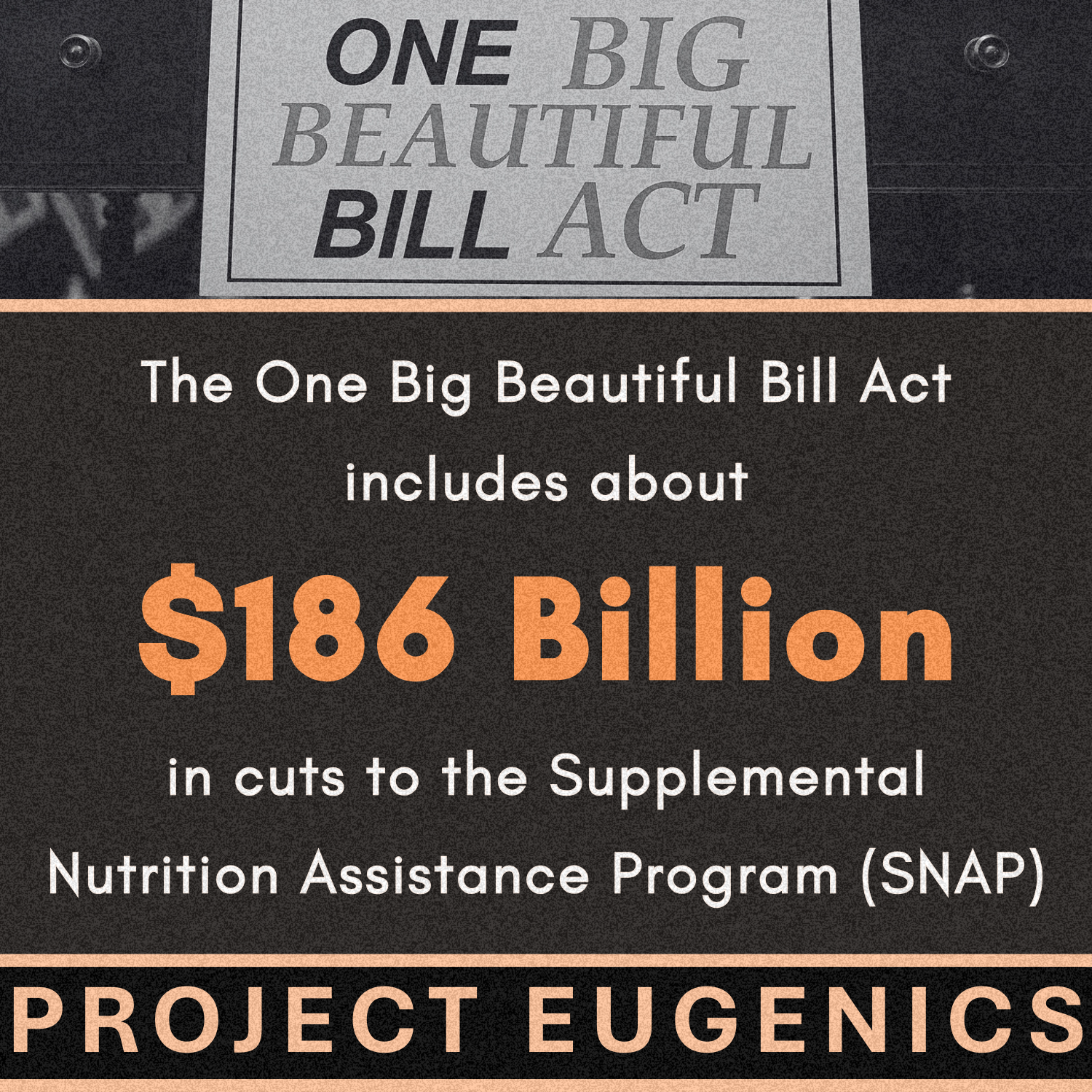 ONE BIG BEAUTIFUL BILL ACT

The One Big Beautiful Bill Act includes about

$186 Billion

in cuts to the Supplemental Nutrition Assistance Program (SNAP)

PROJECT EUGENICS