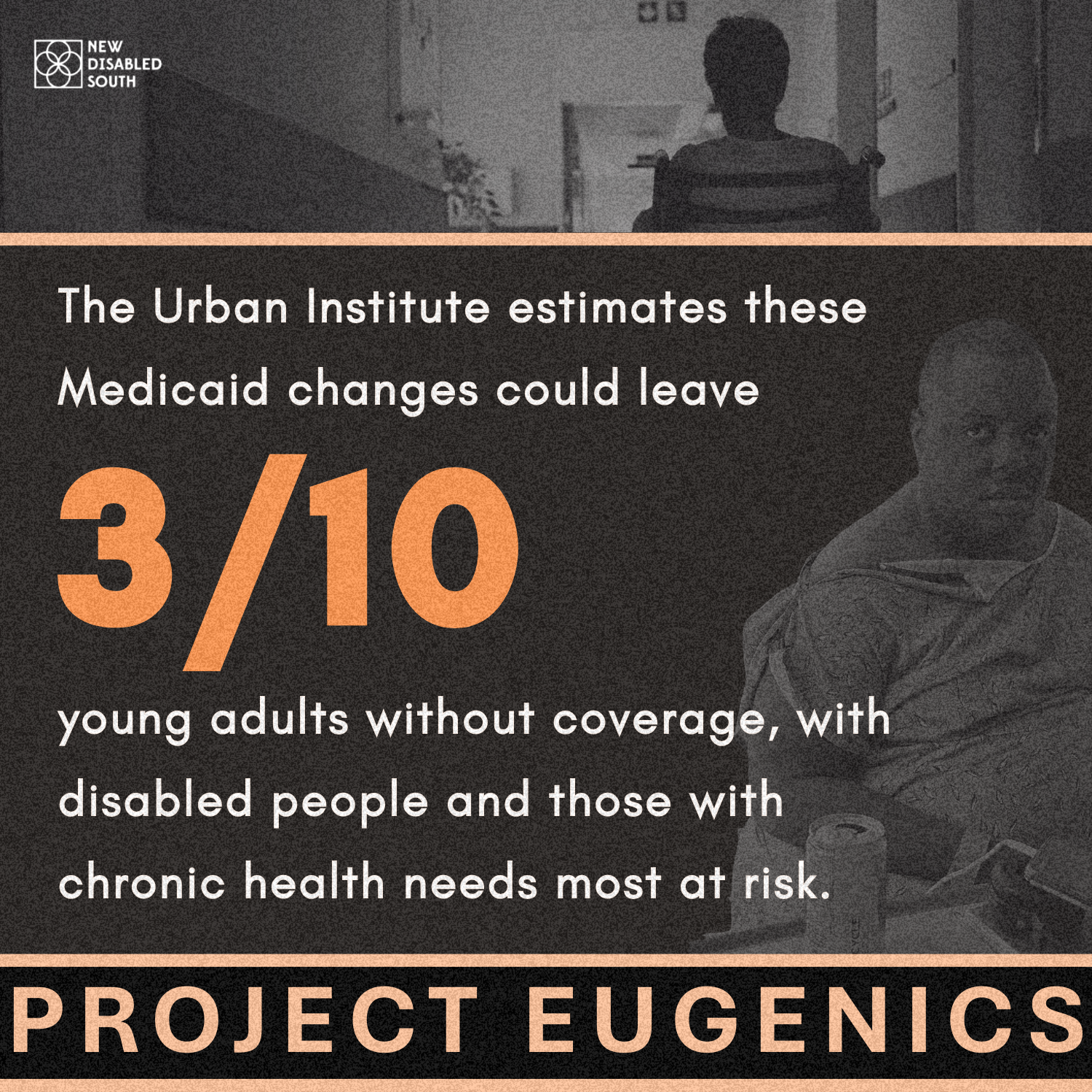 NEW DISABLED SOUTH

The Urban Institute estimates these Medicaid changes could leave

3/10

young adults without coverage, with disabled people and those with chronic health needs most at risk.

PROJECT EUGENICS