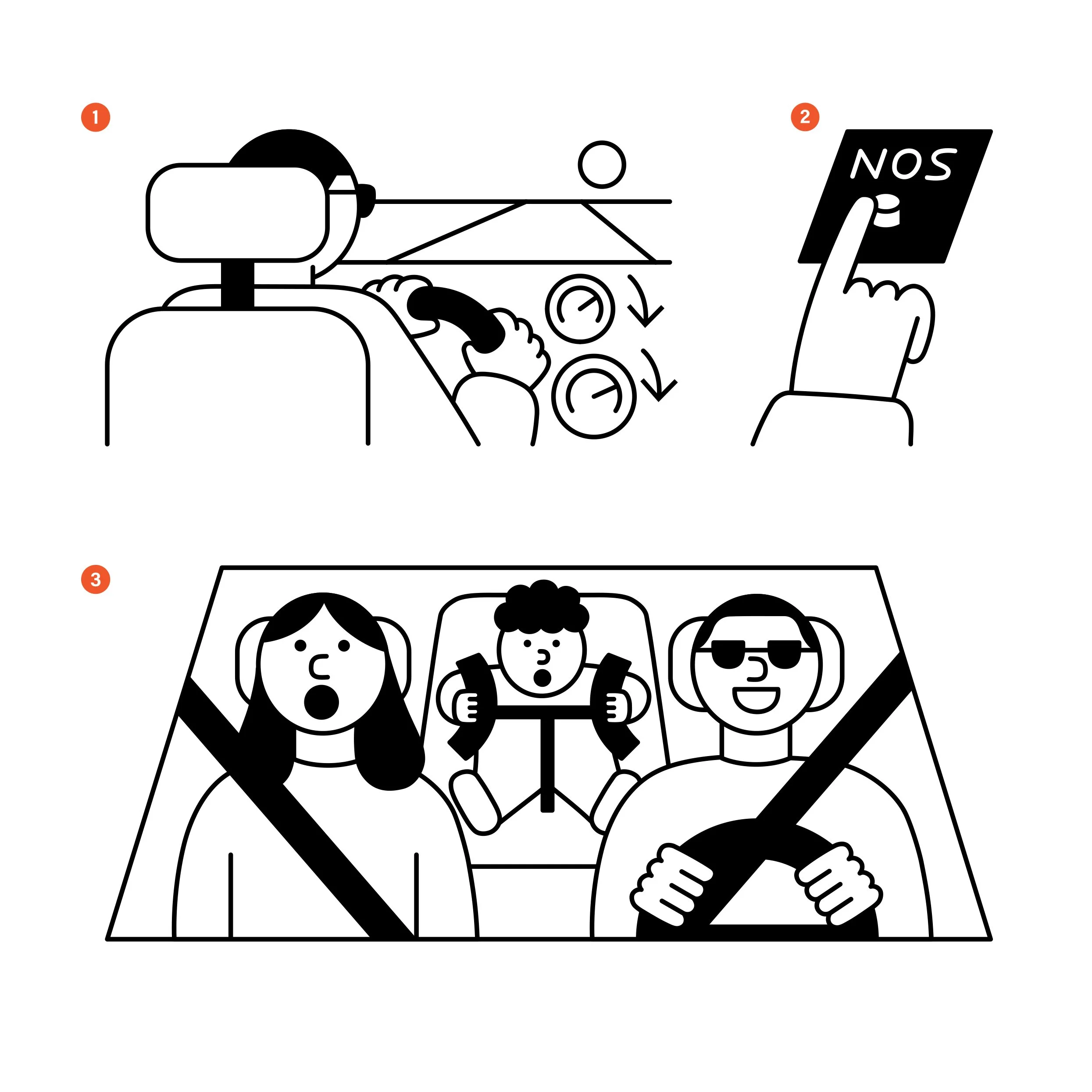 1

2

NOS

3