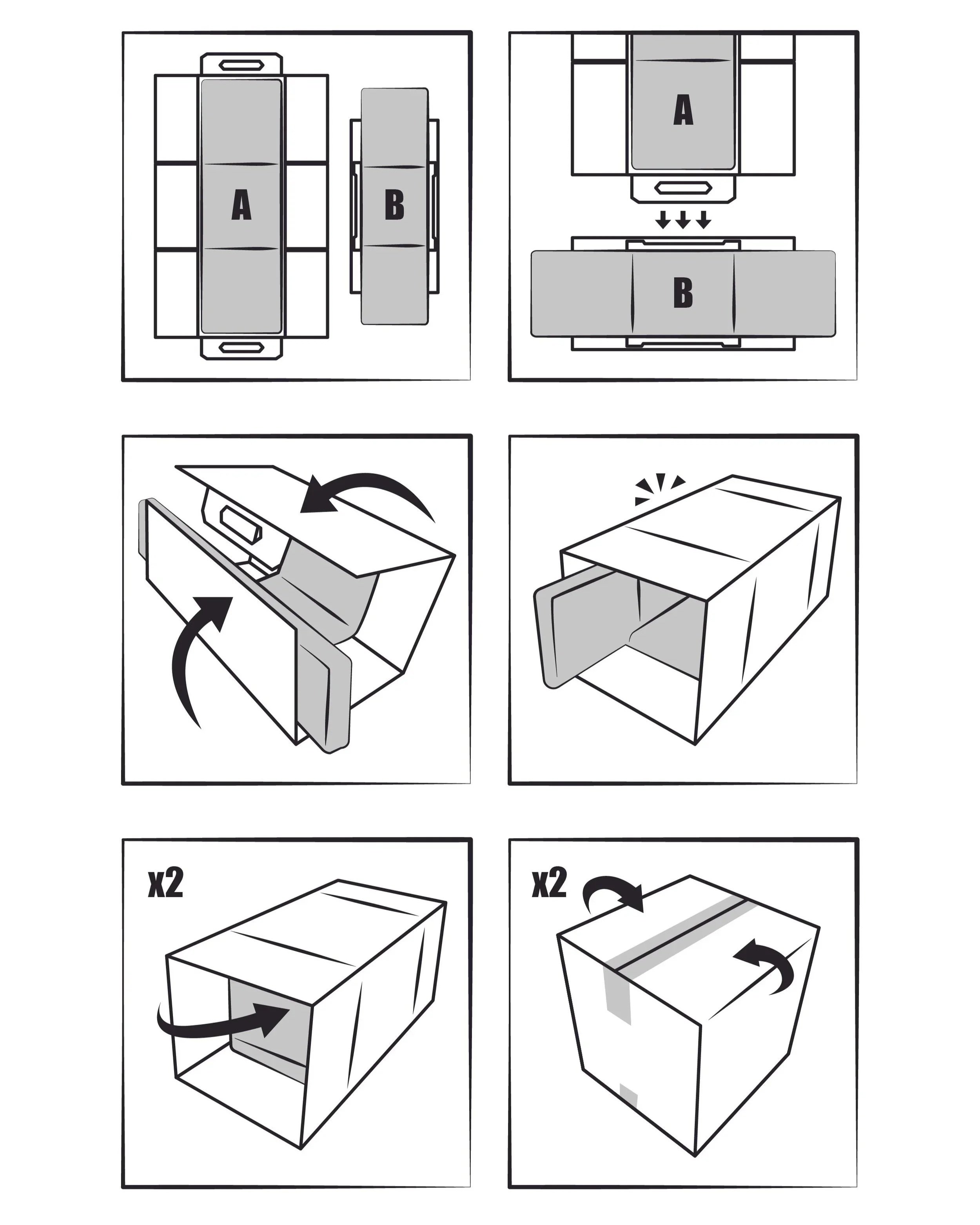 A
B

A
B

x2

x2