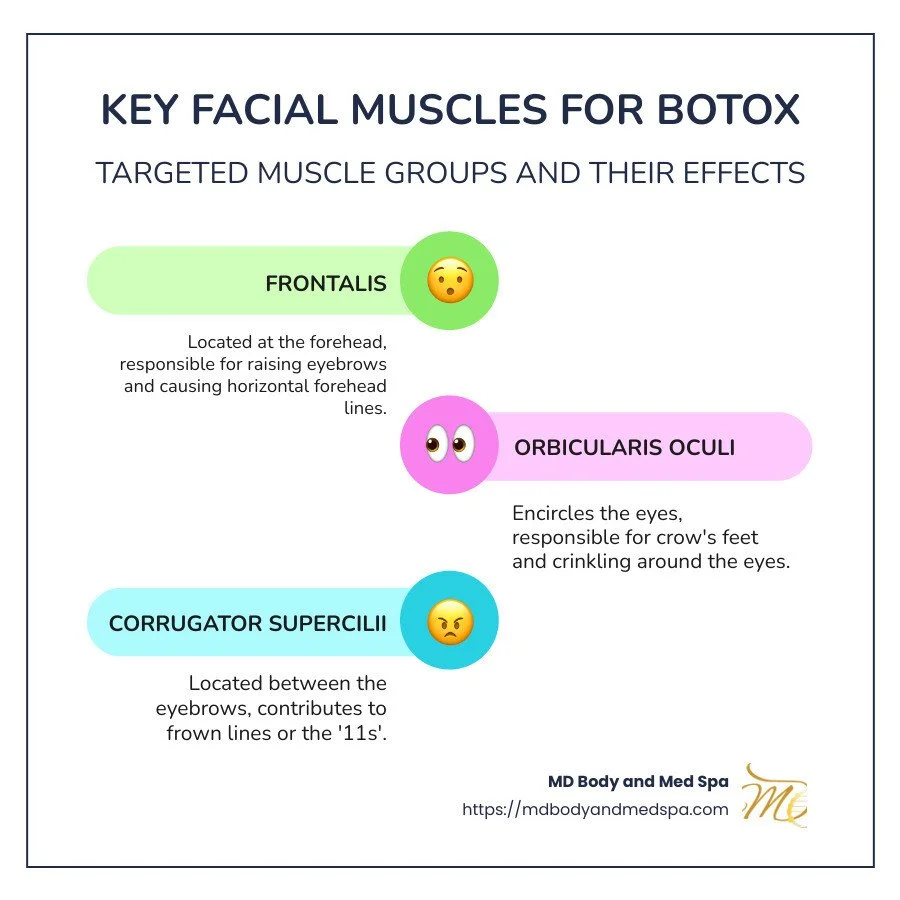 KEY FACIAL MUSCLES FOR BOTOX

TARGETED MUSCLE GROUPS AND THEIR EFFECTS

FRONTALIS

Located at the forehead, responsible for raising eyebrows and causing horizontal forehead lines.

ORBICULARIS OCULI

Encircles the eyes, responsible for crow's feet and crinkling around the eyes.

CORRUGATOR SUPERCILII

Located between the eyebrows, contributes to frown lines or the '11s'.

MD Body and Med Spa
https://mdbodyandmedspa.com