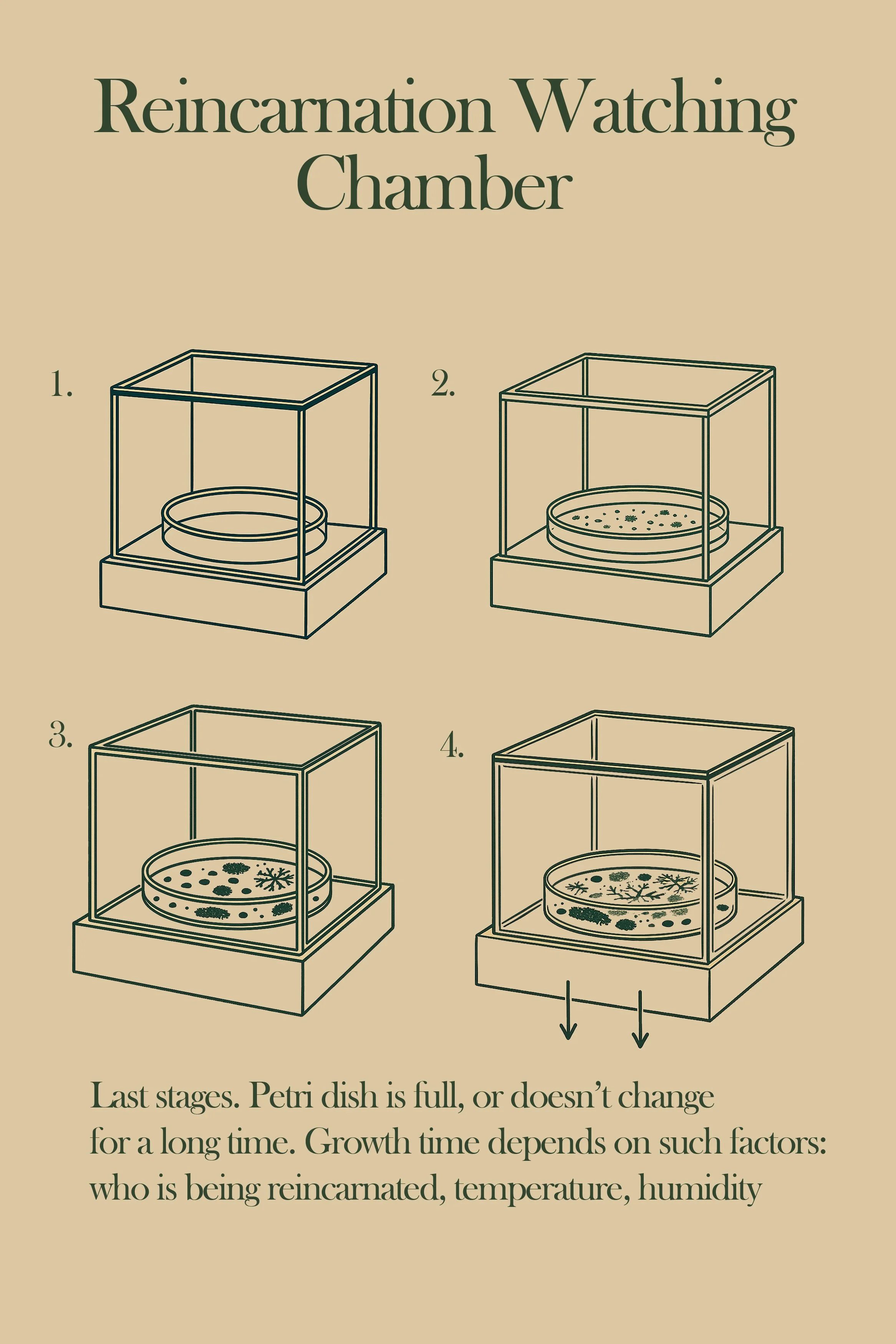 Reincarnation Watching Chamber

1.

2.

3.

4.

Last stages. Petri dish is full, or doesn't change for a long time. Growth time depends on such factors: who is being reincarnated, temperature, humidity