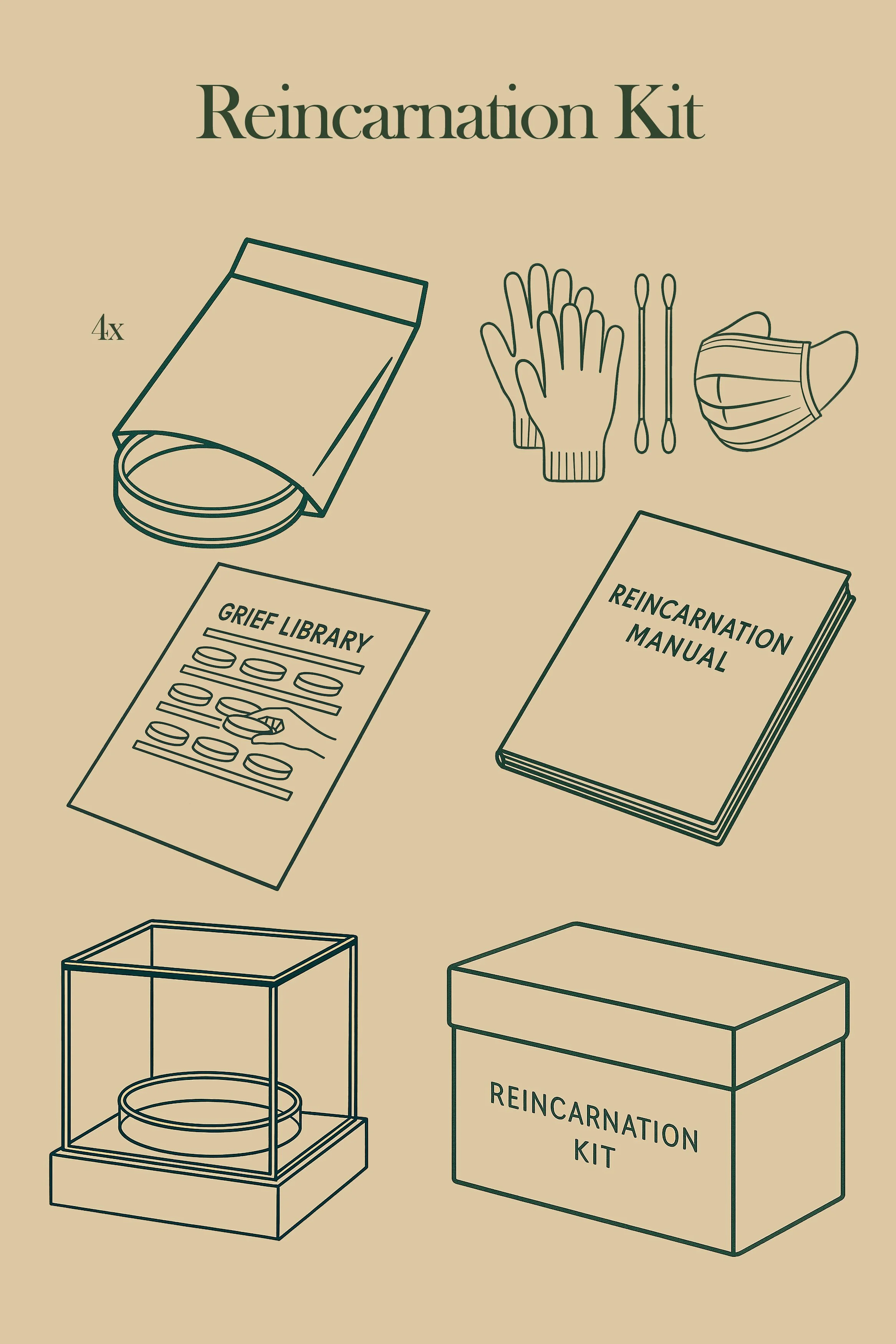 Reincarnation Kit

4x

GRIEF LIBRARY

REINCARNATION MANUAL

REINCARNATION KIT