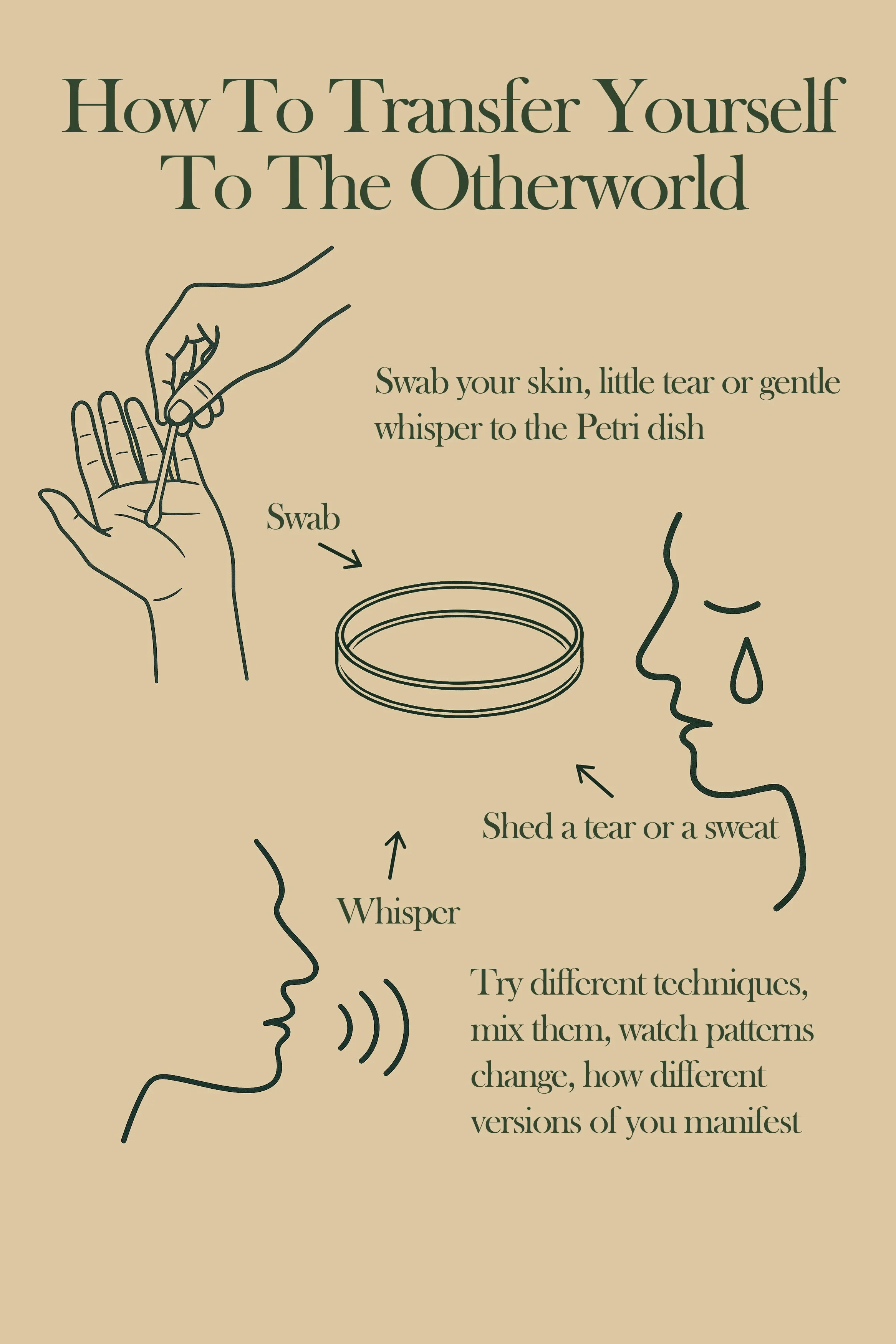 How To Transfer Yourself To The Otherworld

Swab your skin, little tear or gentle whisper to the Petri dish

Swab

Shed a tear or a sweat

Whisper

Try different techniques, mix them, watch patterns change, how different versions of you manifest