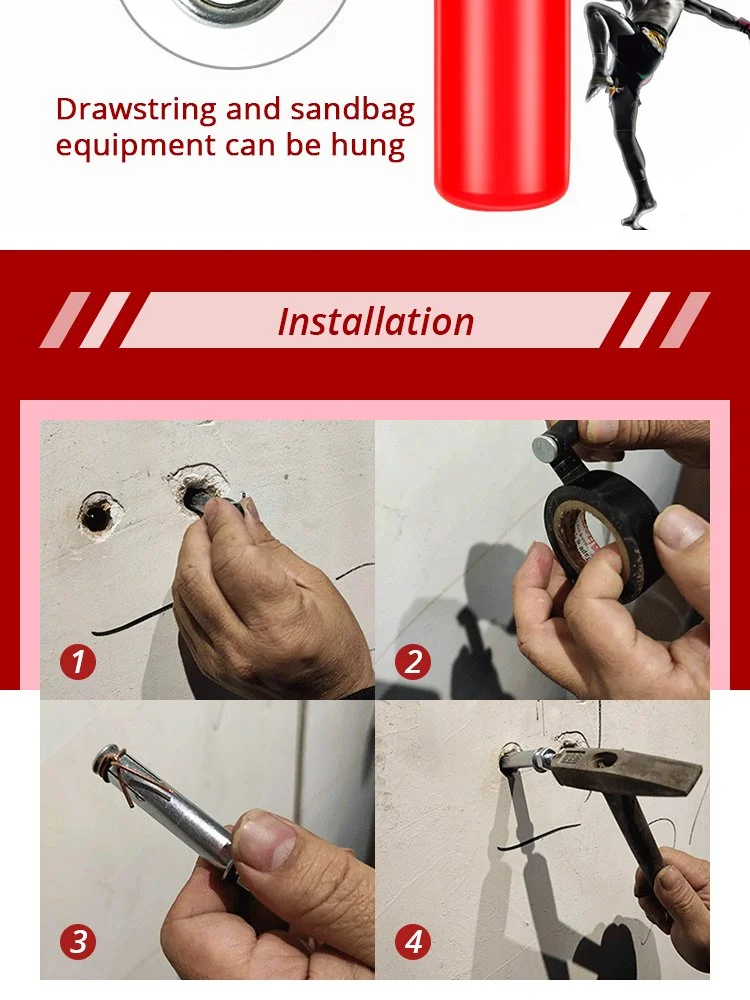 Drawstring and sandbag equipment can be hung

Installation

1

2

3

4