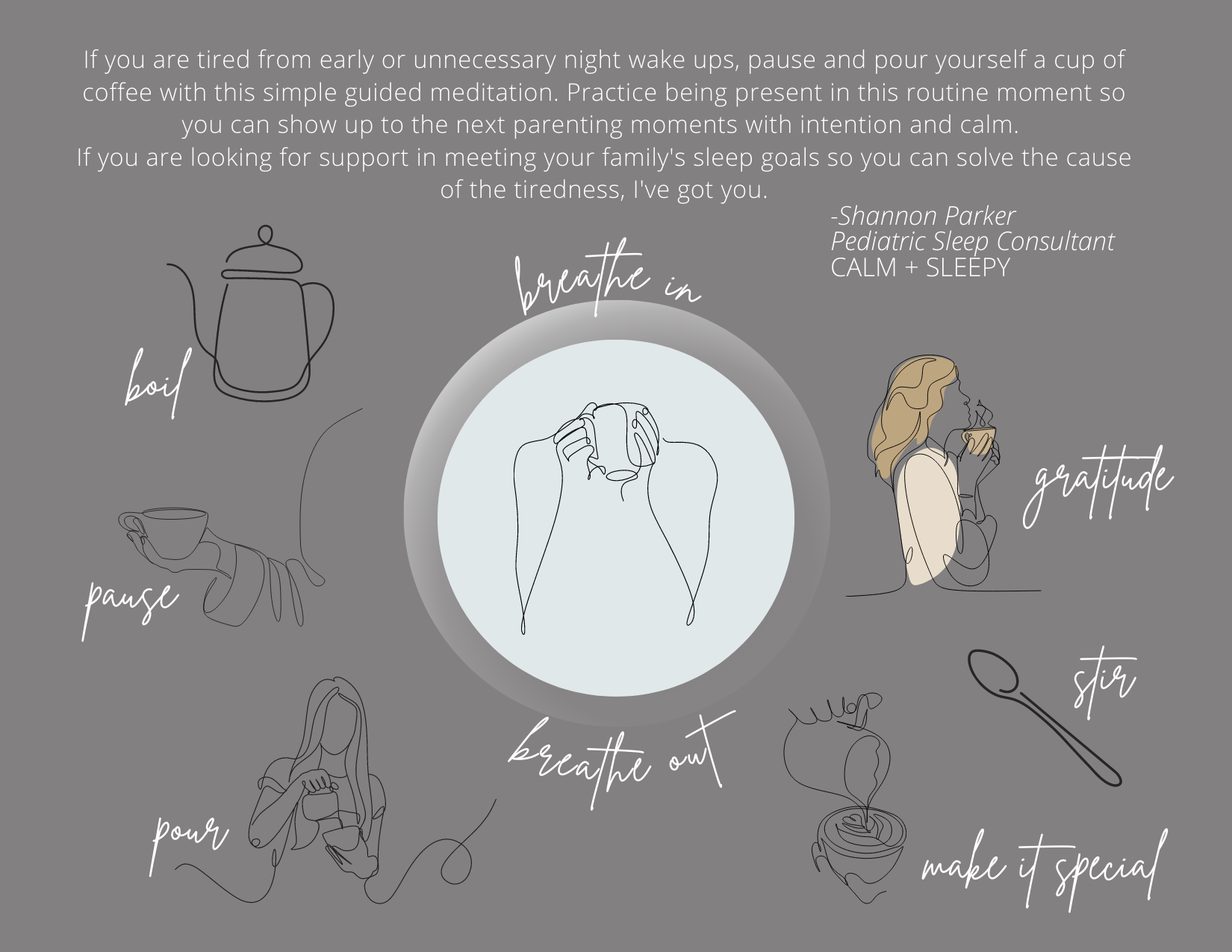 If you are tired from early or unnecessary night wake ups, pause and pour yourself a cup of coffee with this simple guided meditation. Practice being present in this routine moment so you can show up to the next parenting moments with intention and calm.
If you are looking for support in meeting your family's sleep goals so you can solve the cause of the tiredness, I've got you.

-Shannon Parker
Pediatric Sleep Consultant
CALM + SLEEPY

breathe in

boil

gratitude

pause

stir

breathe out

pour

make it special