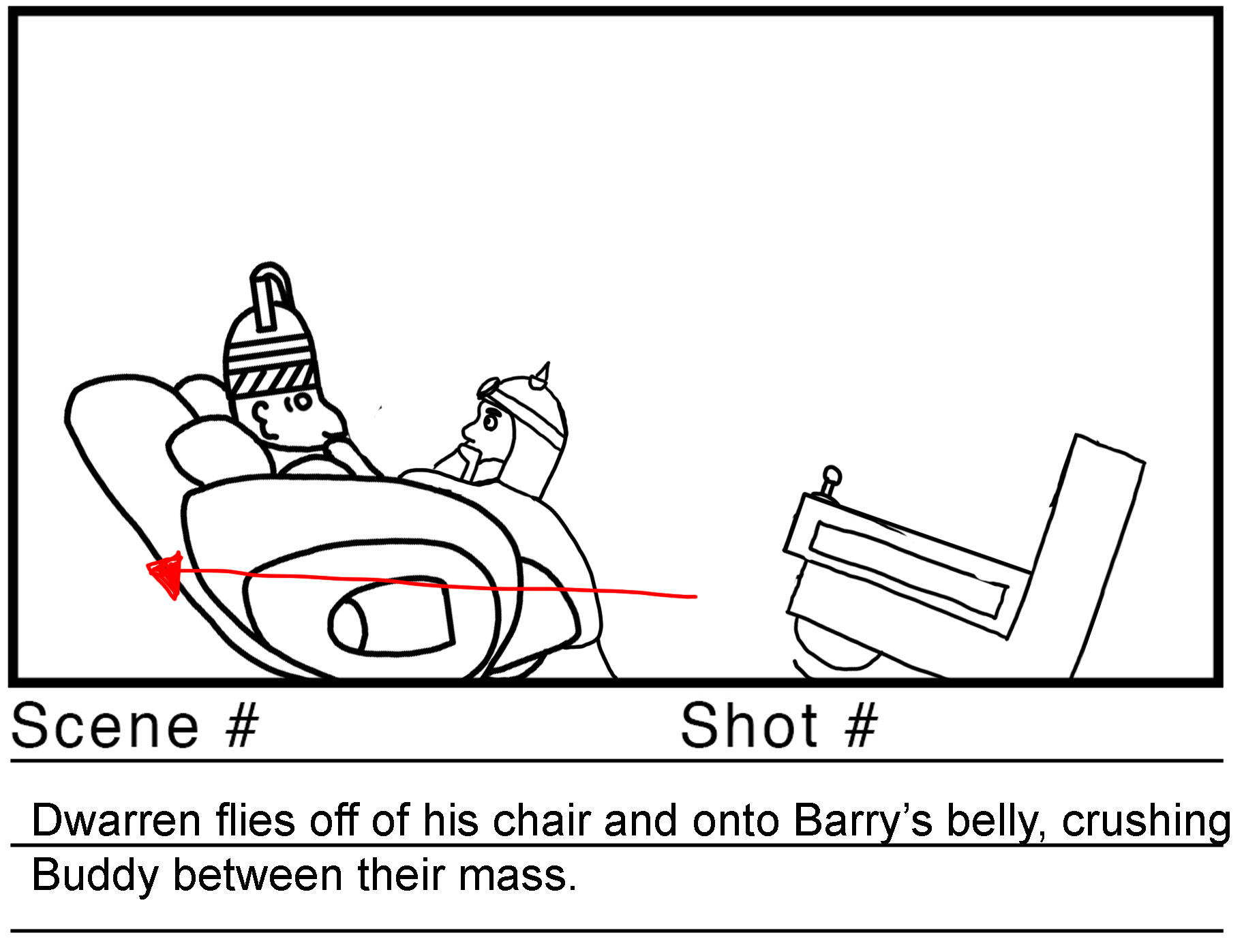 Scene #

Shot #

Dwarren flies off of his chair and onto Barry's belly, crushing Buddy between their mass.