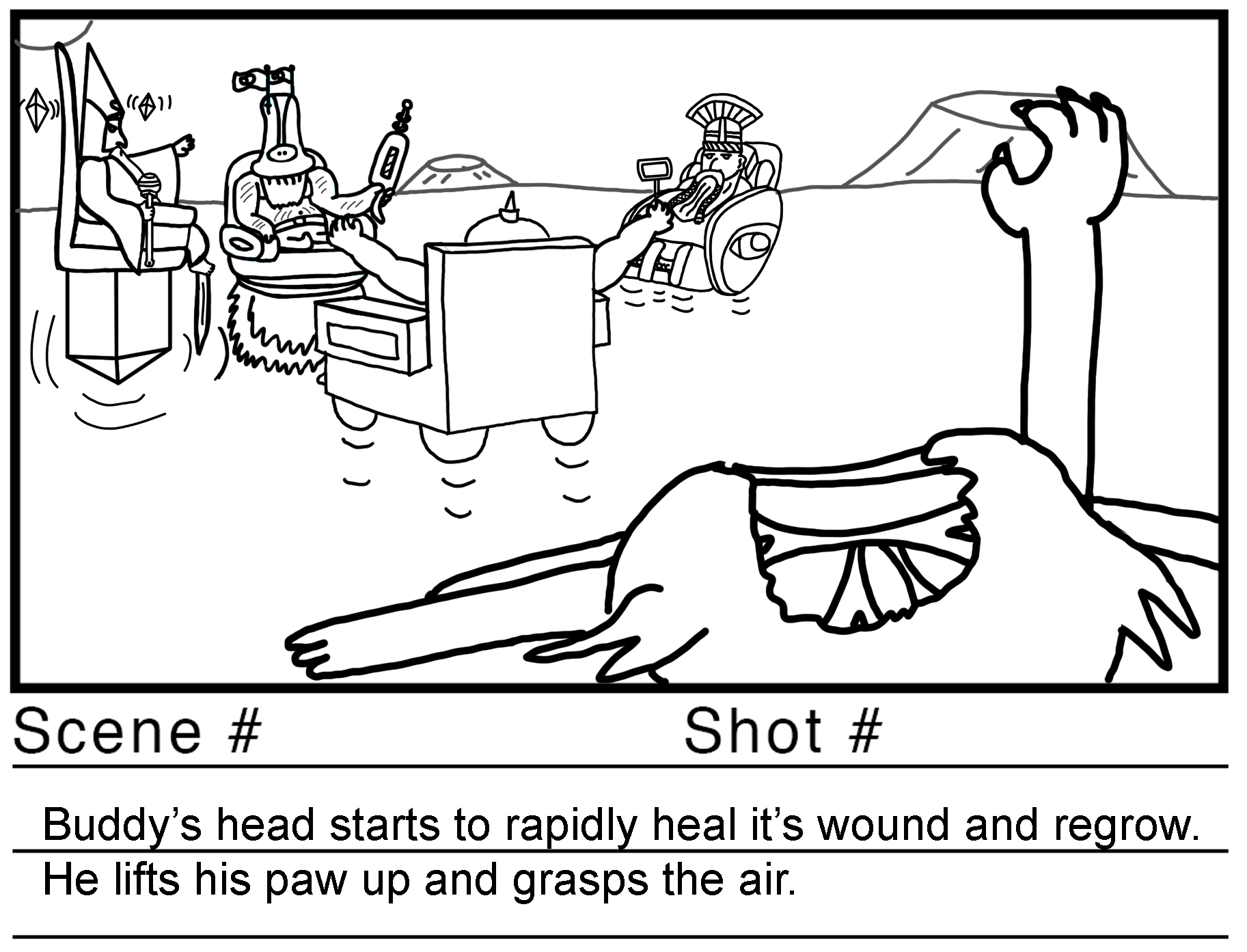 Scene #
Shot #

Buddy’s head starts to rapidly heal it’s wound and regrow.
He lifts his paw up and grasps the air.