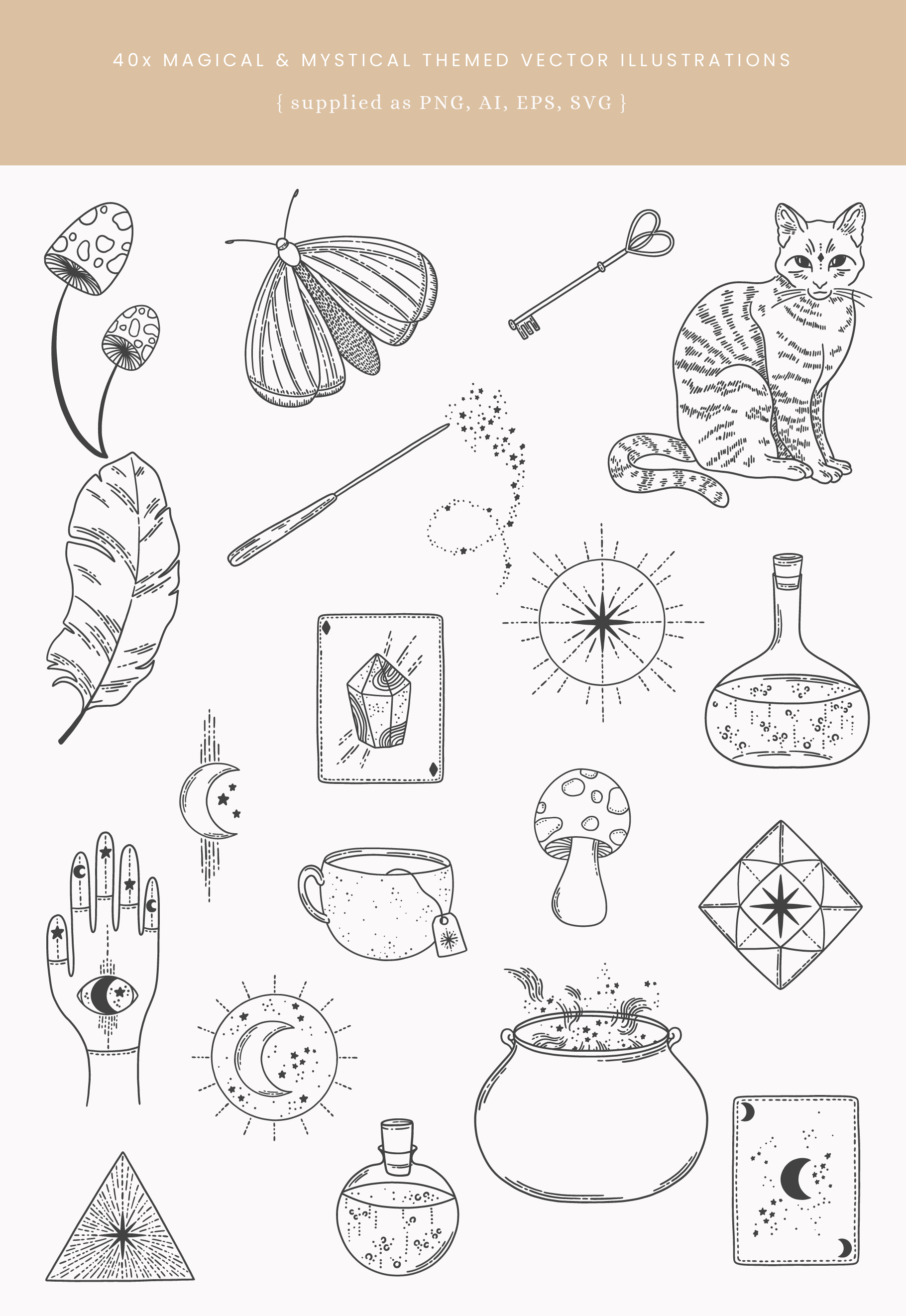 40x MAGICAL & MYSTICAL THEMED VECTOR ILLUSTRATIONS

{ supplied as PNG, AI, EPS, SVG }