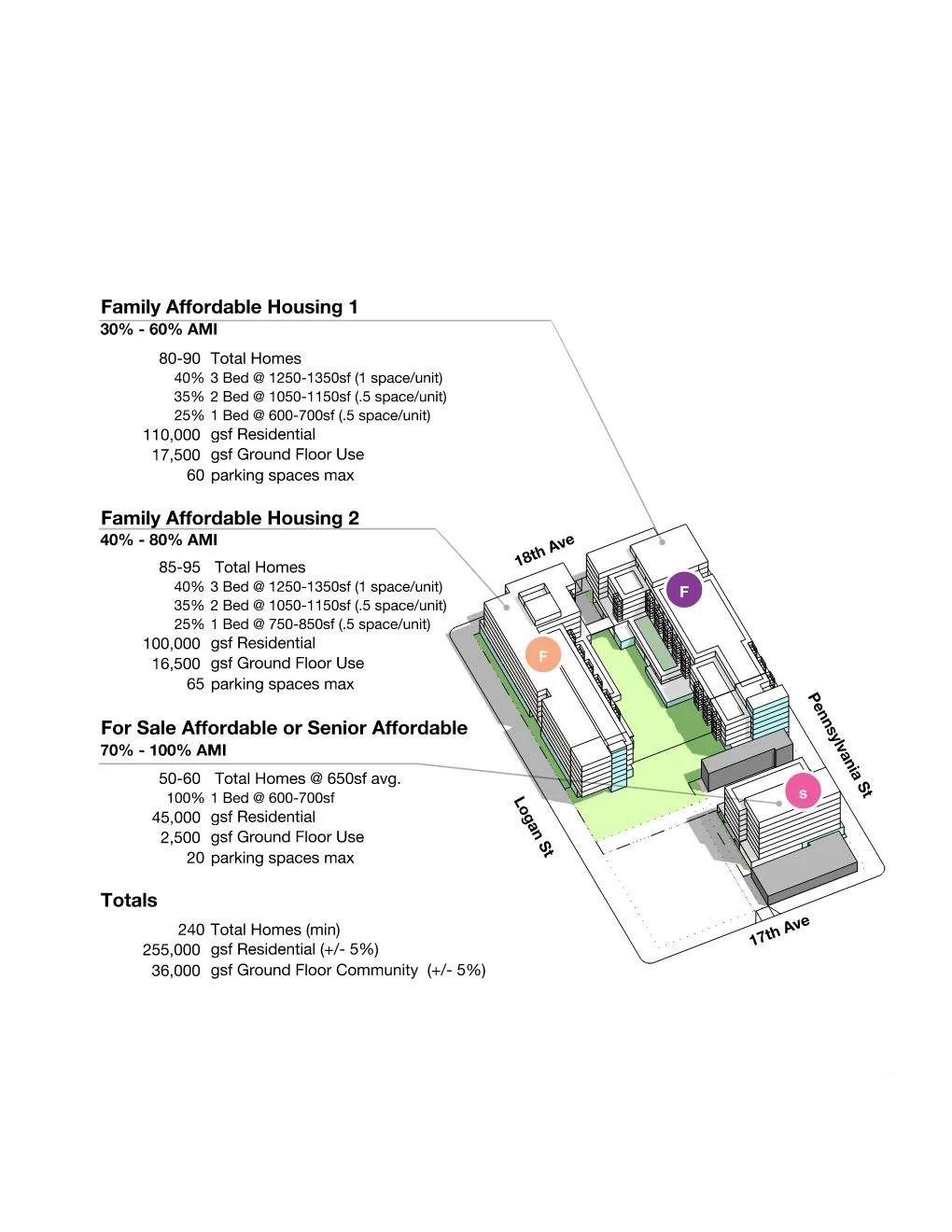 Family Affordable Housing 1
30% - 60% AMI

80-90 Total Homes
40% 3 Bed @ 1250-1350sf (1 space/unit)
35% 2 Bed @ 1050-1150sf (.5 space/unit)
25% 1 Bed @ 600-700sf (.5 space/unit)
110,000 gsf Residential
17,500 gsf Ground Floor Use
60 parking spaces max

Family Affordable Housing 2
40% - 80% AMI

85-95 Total Homes
40% 3 Bed @ 1250-1350sf (1 space/unit)
35% 2 Bed @ 1050-1150sf (.5 space/unit)
25% 1 Bed @ 750-850sf (.5 space/unit)
100,000 gsf Residential
16,500 gsf Ground Floor Use
65 parking spaces max

For Sale Affordable or Senior Affordable
70% - 100% AMI

50-60 Total Homes @ 650sf avg.
100% 1 Bed @ 600-700sf
45,000 gsf Residential
2,500 gsf Ground Floor Use
20 parking spaces max

Totals

240 Total Homes (min)
255,000 gsf Residential (+/- 5%)
36,000 gsf Ground Floor Community (+/- 5%)

18th Ave
F
F
Pennsylvania St
S
Logan St
17th Ave