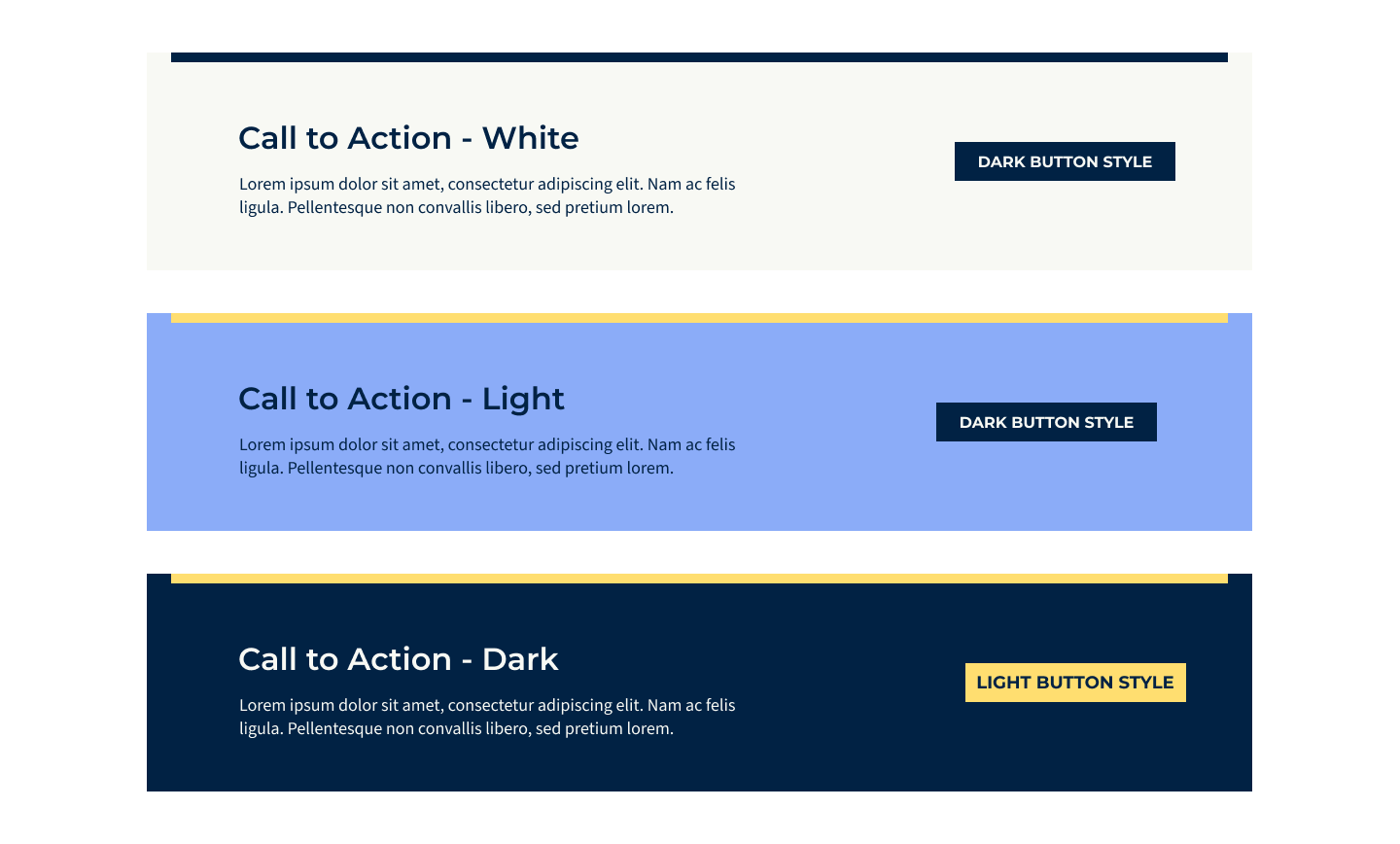 Call to Action - White

Lorem ipsum dolor sit amet, consectetur adipiscing elit. Nam ac felis ligula. Pellentesque non convallis libero, sed pretium lorem.

DARK BUTTON STYLE

Call to Action - Light

Lorem ipsum dolor sit amet, consectetur adipiscing elit. Nam ac felis ligula. Pellentesque non convallis libero, sed pretium lorem.

DARK BUTTON STYLE

Call to Action - Dark

Lorem ipsum dolor sit amet, consectetur adipiscing elit. Nam ac felis ligula. Pellentesque non convallis libero, sed pretium lorem.

LIGHT BUTTON STYLE