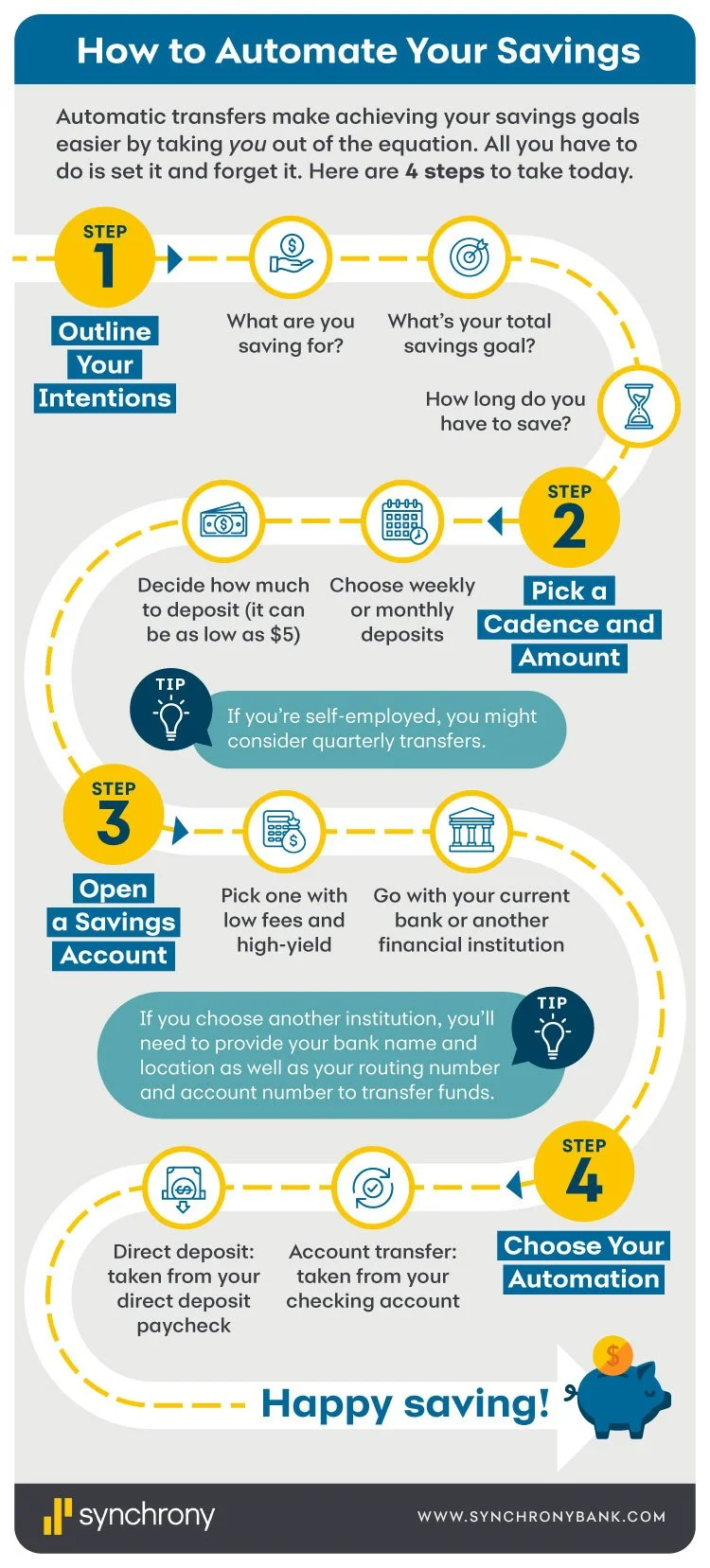 How to Automate Your Savings

Automatic transfers make achieving your savings goals easier by taking you out of the equation. All you have to do is set it and forget it. Here are 4 steps to take today.

STEP 1

Outline Your Intentions

What are you saving for?

What's your total savings goal?

How long do you have to save?

STEP 2

Pick a Cadence and Amount

Choose weekly or monthly deposits

Decide how much to deposit (it can be as low as $5)

TIP

If you're self-employed, you might consider quarterly transfers.

STEP 3

Open a Savings Account

Pick one with low fees and high-yield

Go with your current bank or another financial institution

TIP

If you choose another institution, you'll need to provide your bank name and location as well as your routing number and account number to transfer funds.

STEP 4

Choose Your Automation

Account transfer: taken from your checking account

Direct deposit: taken from your direct deposit paycheck

Happy saving!

$

synchrony

WWW.SYNCHRONYBANK.COM