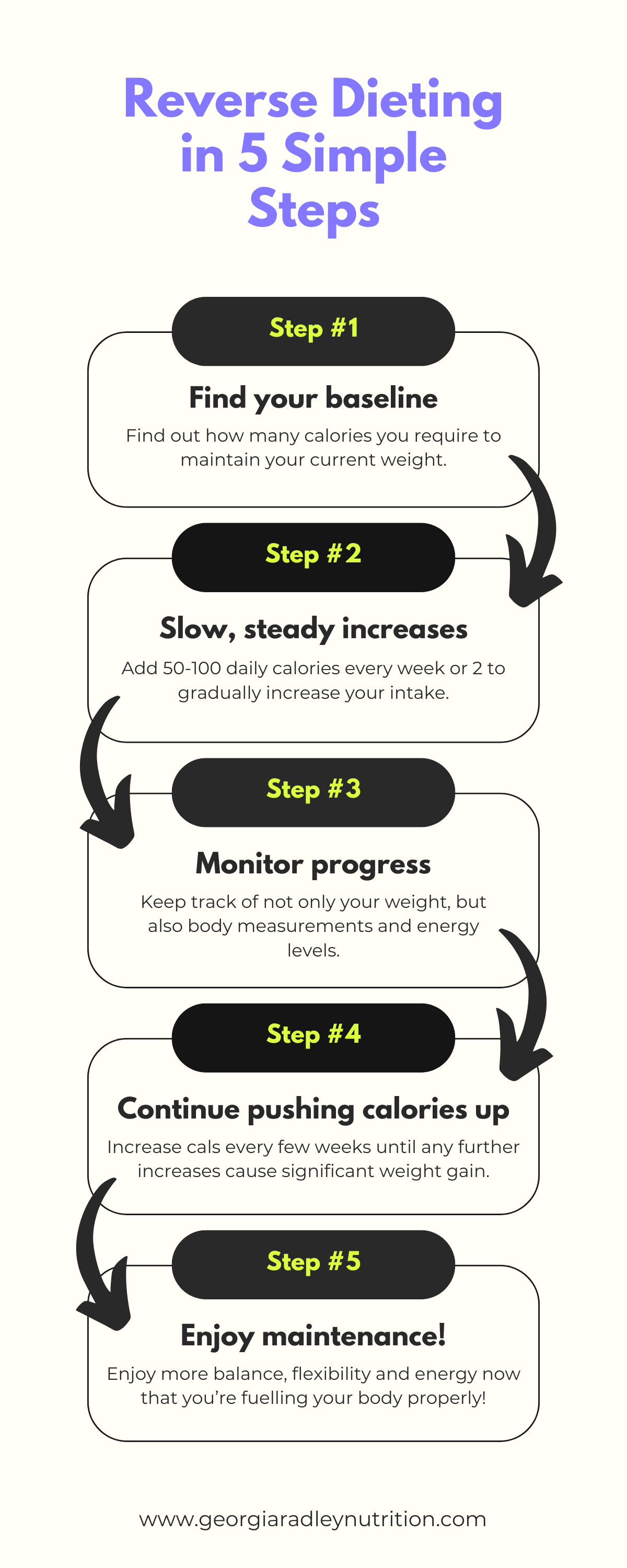 Reverse Dieting in 5 Simple Steps

Step #1

Find your baseline

Find out how many calories you require to maintain your current weight.

Step #2

Slow, steady increases

Add 50-100 daily calories every week or 2 to gradually increase your intake.

Step #3

Monitor progress

Keep track of not only your weight, but also body measurements and energy levels.

Step #4

Continue pushing calories up

Increase cals every few weeks until any further increases cause significant weight gain.

Step #5

Enjoy maintenance!

Enjoy more balance, flexibility and energy now that you're fuelling your body properly!

www.georgiaradleynutrition.com