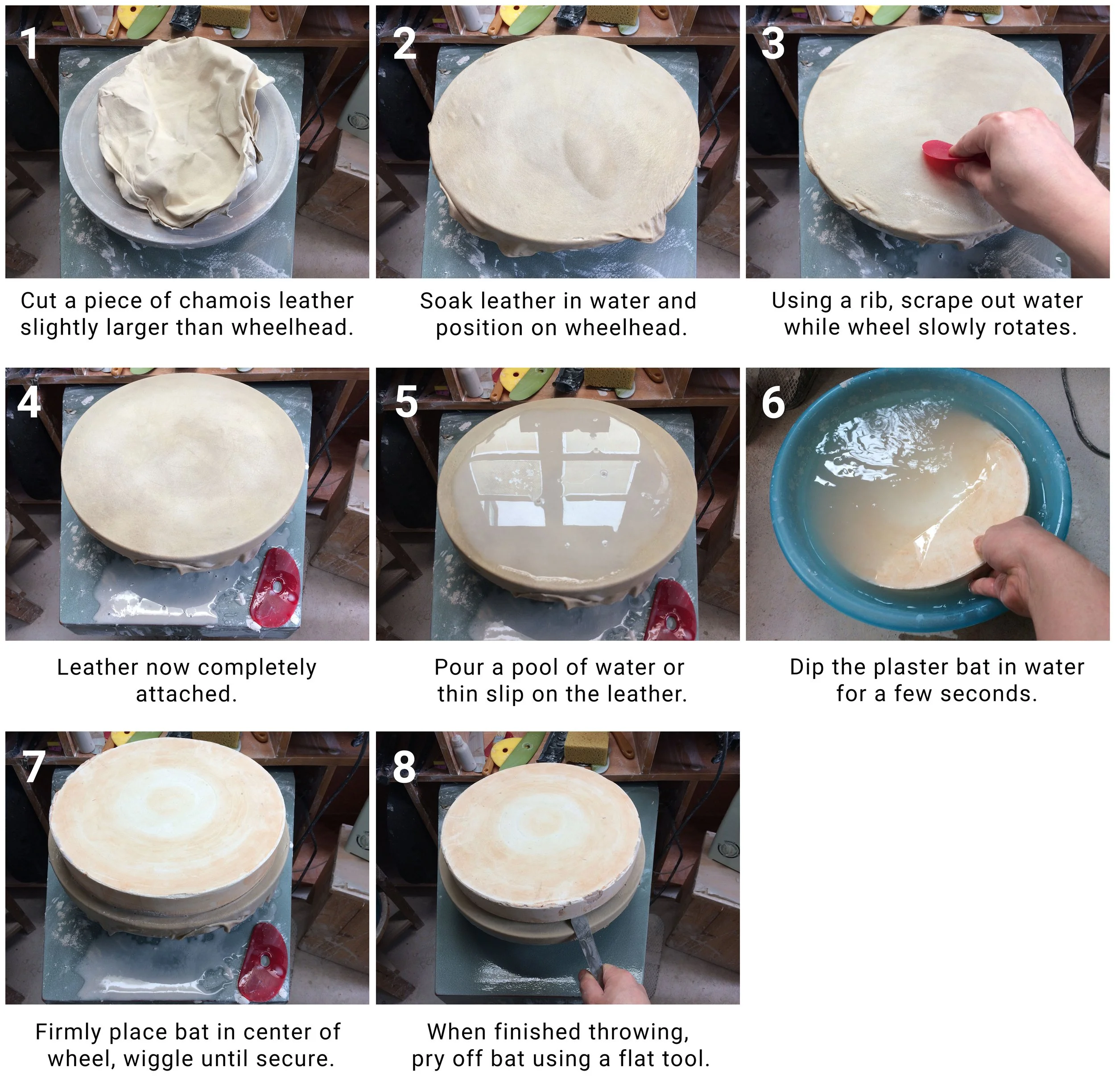 1

Cut a piece of chamois leather slightly larger than wheelhead.

2

Soak leather in water and position on wheelhead.

3

Using a rib, scrape out water while wheel slowly rotates.

4

Leather now completely attached.

5

Pour a pool of water or thin slip on the leather.

6

Dip the plaster bat in water for a few seconds.

7

Firmly place bat in center of wheel, wiggle until secure.

8

When finished throwing, pry off bat using a flat tool.