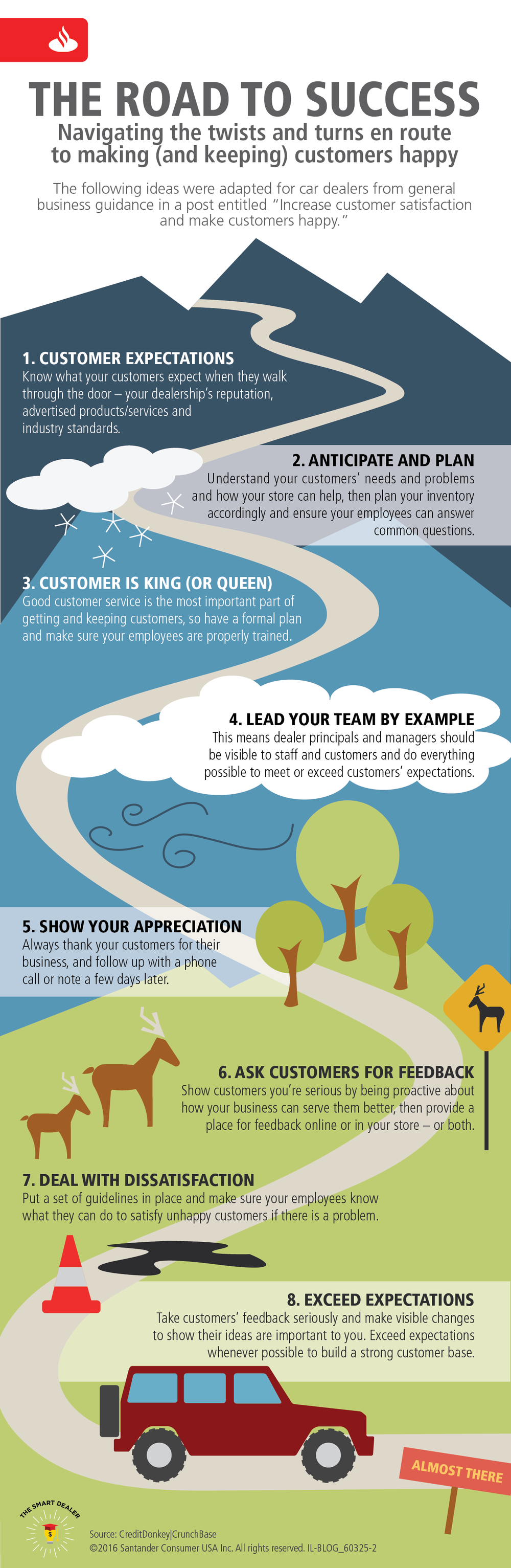 THE ROAD TO SUCCESS

Navigating the twists and turns en route to making (and keeping) customers happy

The following ideas were adapted for car dealers from general business guidance in a post entitled "Increase customer satisfaction and make customers happy."

1. CUSTOMER EXPECTATIONS
Know what your customers expect when they walk through the door – your dealership's reputation, advertised products/services and industry standards.

2. ANTICIPATE AND PLAN
Understand your customers' needs and problems and how your store can help, then plan your inventory accordingly and ensure your employees can answer common questions.

3. CUSTOMER IS KING (OR QUEEN)
Good customer service is the most important part of getting and keeping customers, so have a formal plan and make sure your employees are properly trained.

4. LEAD YOUR TEAM BY EXAMPLE
This means dealer principals and managers should be visible to staff and customers and do everything possible to meet or exceed customers' expectations.

5. SHOW YOUR APPRECIATION
Always thank your customers for their business, and follow up with a phone call or note a few days later.

6. ASK CUSTOMERS FOR FEEDBACK
Show customers you're serious by being proactive about how your business can serve them better, then provide a place for feedback online or in your store – or both.

7. DEAL WITH DISSATISFACTION
Put a set of guidelines in place and make sure your employees know what they can do to satisfy unhappy customers if there is a problem.

8. EXCEED EXPECTATIONS
Take customers' feedback seriously and make visible changes to show their ideas are important to you. Exceed expectations whenever possible to build a strong customer base.

ALMOST THERE

THE SMART DEALER

Source: CreditDonkey|CrunchBase
©2016 Santander Consumer USA Inc. All rights reserved. IL-BLOG_60325-2