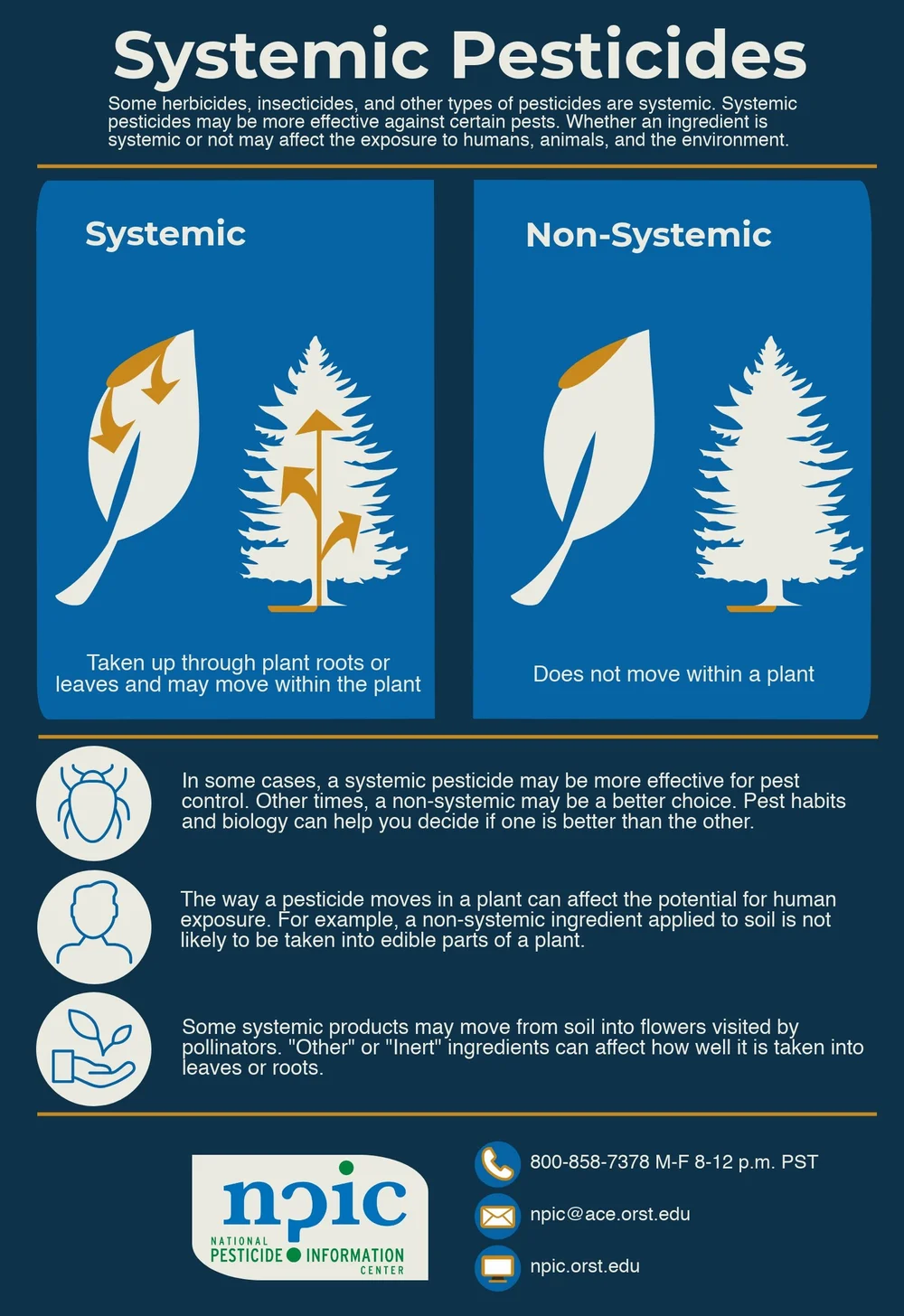 Systemic Pesticides

Some herbicides, insecticides, and other types of pesticides are systemic. Systemic pesticides may be more effective against certain pests. Whether an ingredient is systemic or not may affect the exposure to humans, animals, and the environment.

Systemic

Taken up through plant roots or leaves and may move within the plant

Non-Systemic

Does not move within a plant

In some cases, a systemic pesticide may be more effective for pest control. Other times, a non-systemic may be a better choice. Pest habits and biology can help you decide if one is better than the other.

The way a pesticide moves in a plant can affect the potential for human exposure. For example, a non-systemic ingredient applied to soil is not likely to be taken into edible parts of a plant.

Some systemic products may move from soil into flowers visited by pollinators. "Other" or "Inert" ingredients can affect how well it is taken into leaves or roots.

npic
NATIONAL PESTICIDE INFORMATION CENTER

800-858-7378 M-F 8-12 p.m. PST

npic@ace.orst.edu

npic.orst.edu