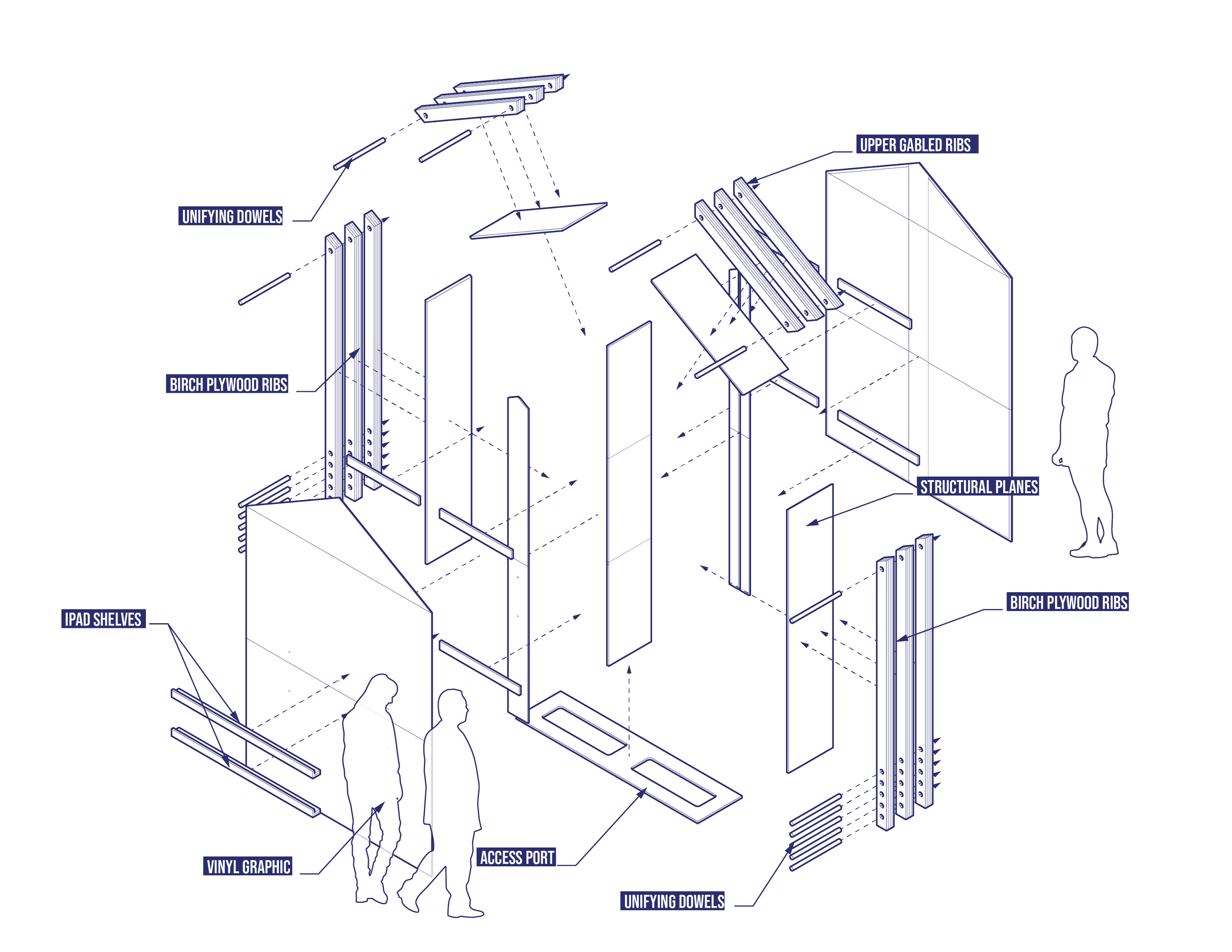 UPPER GABLED RIBS

UNIFYING DOWELS

BIRCH PLYWOOD RIBS

STRUCTURAL PLANES

BIRCH PLYWOOD RIBS

IPAD SHELVES

VINYL GRAPHIC

ACCESS PORT

UNIFYING DOWELS