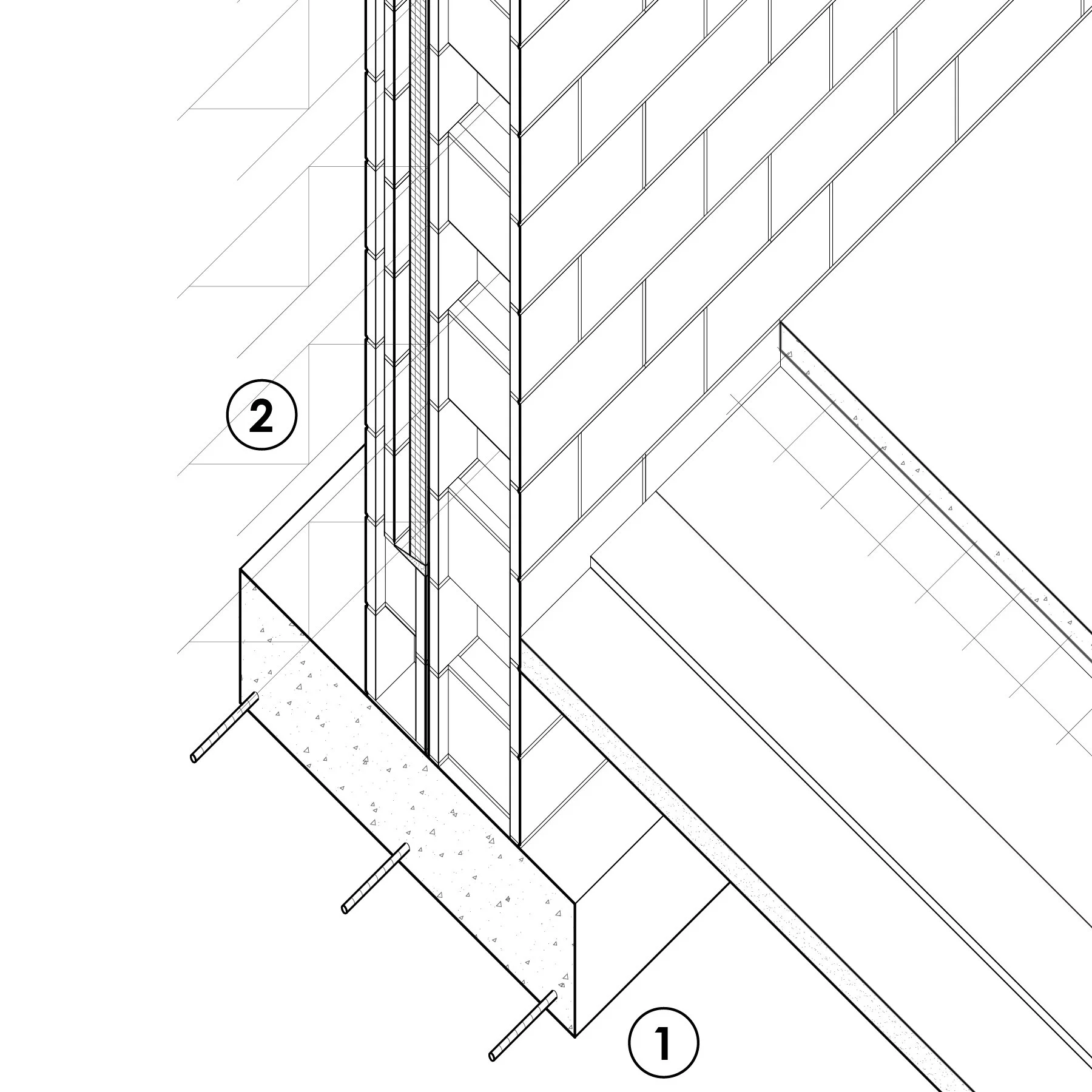 2

1