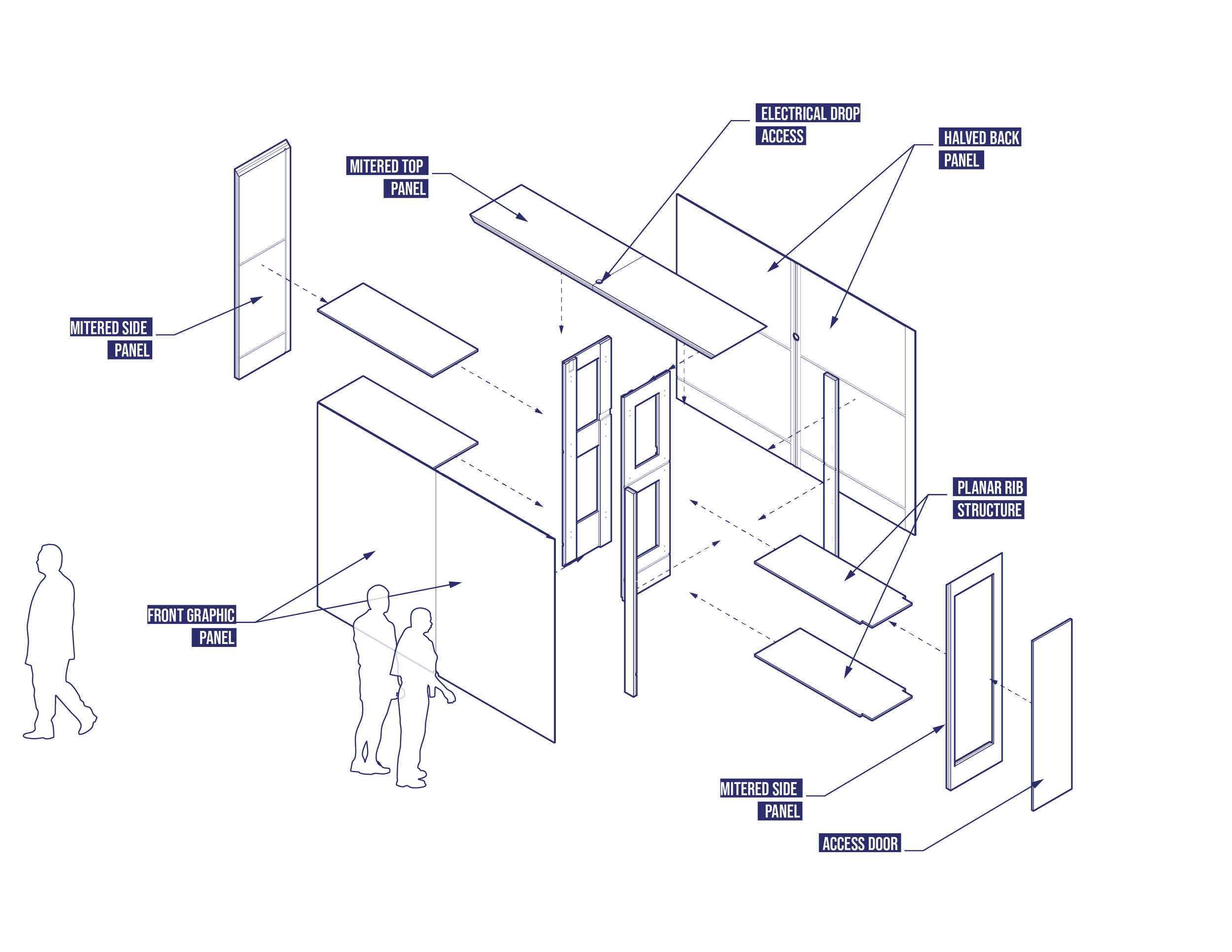 ELECTRICAL DROP ACCESS

HALVED BACK PANEL

MITERED TOP PANEL

MITERED SIDE PANEL

PLANAR RIB STRUCTURE

FRONT GRAPHIC PANEL

MITERED SIDE PANEL

ACCESS DOOR