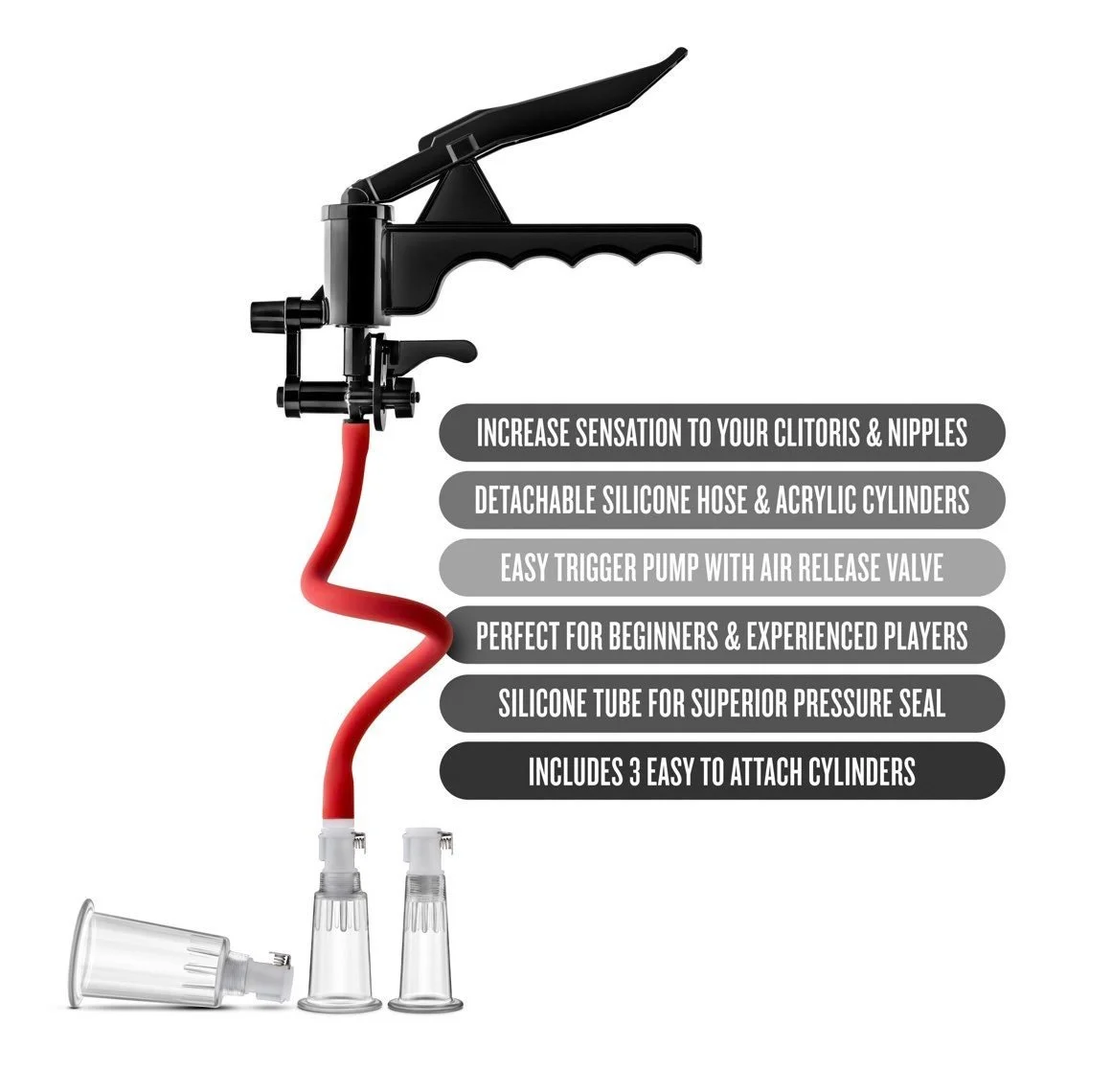 INCREASE SENSATION TO YOUR CLITORIS & NIPPLES

DETACHABLE SILICONE HOSE & ACRYLIC CYLINDERS

EASY TRIGGER PUMP WITH AIR RELEASE VALVE

PERFECT FOR BEGINNERS & EXPERIENCED PLAYERS

SILICONE TUBE FOR SUPERIOR PRESSURE SEAL

INCLUDES 3 EASY TO ATTACH CYLINDERS