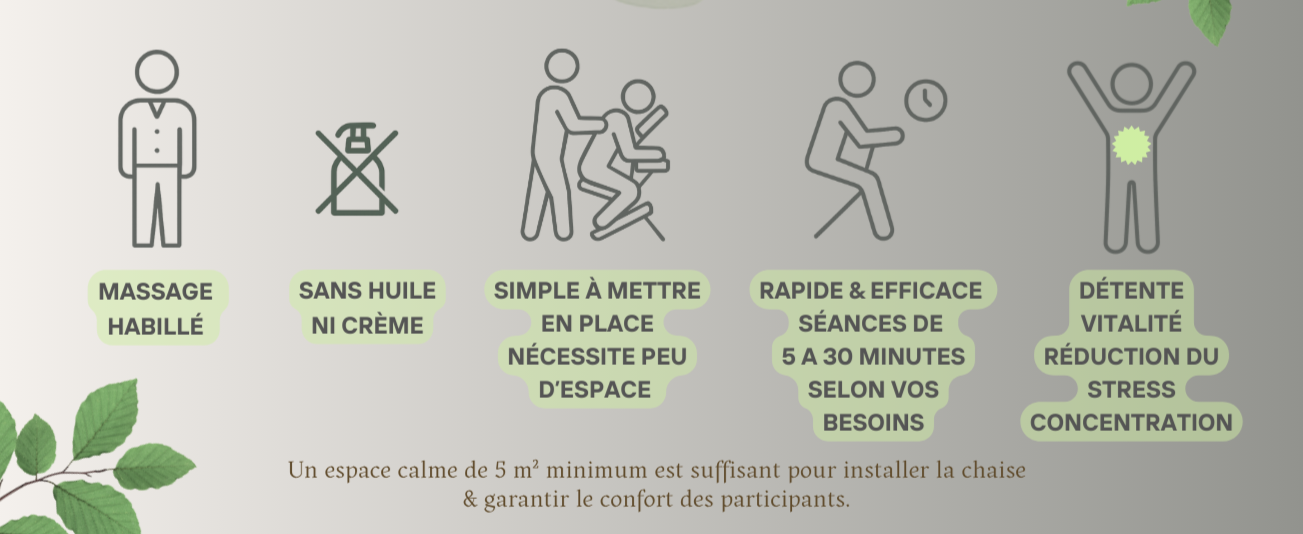 MASSAGE HABILLÉ

SANS HUILE NI CRÈME

SIMPLE À METTRE EN PLACE NÉCESSITE PEU D'ESPACE

RAPIDE & EFFICACE SÉANCES DE 5 A 30 MINUTES SELON VOS BESOINS

DÉTENTE VITALITÉ RÉDUCTION DU STRESS CONCENTRATION

Un espace calme de 5 m² minimum est suffisant pour installer la chaise & garantir le confort des participants.