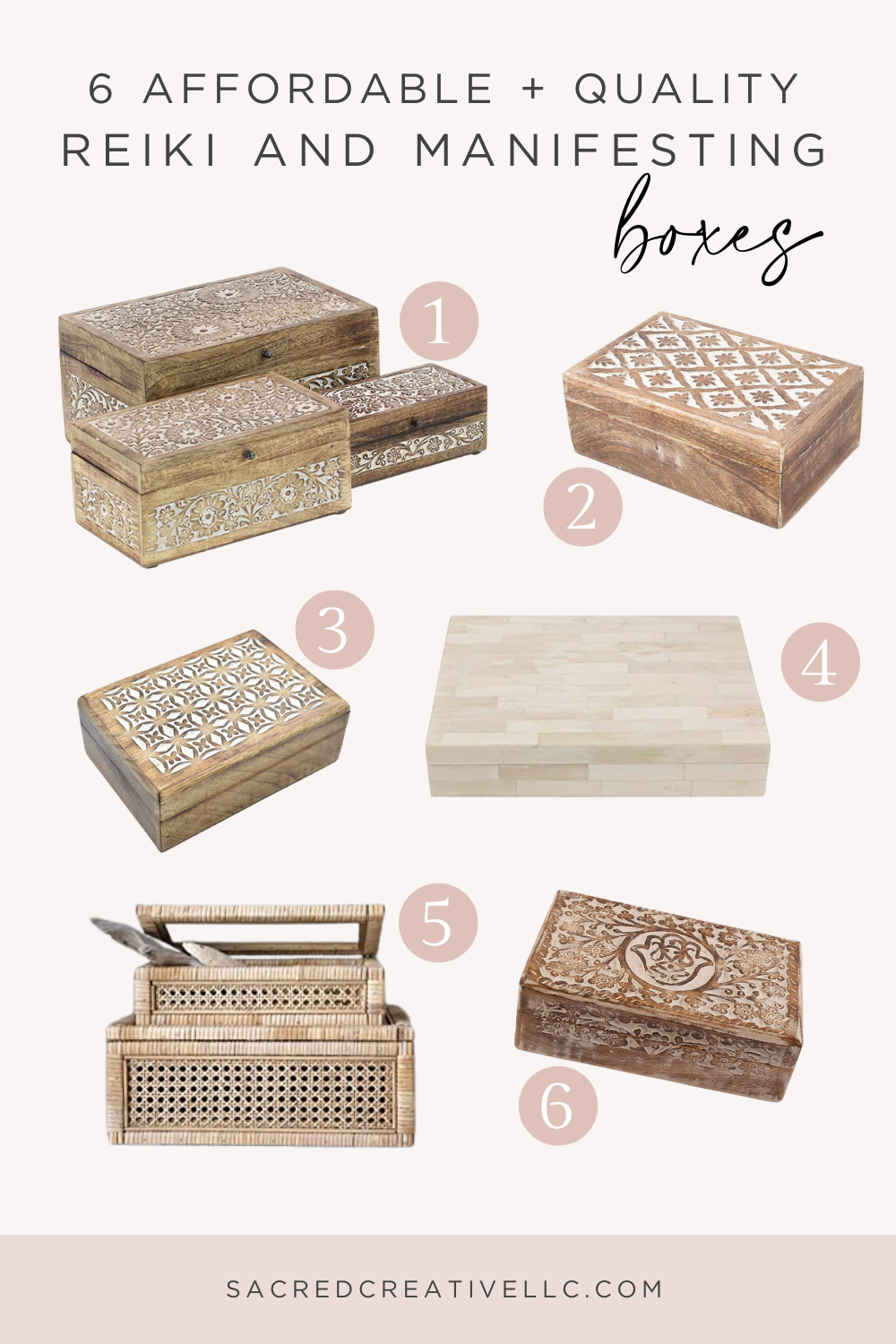 6 AFFORDABLE + QUALITY
REIKI AND MANIFESTING
boxes

1

2

3

4

5

6

SACREDCREATIVELLC.COM