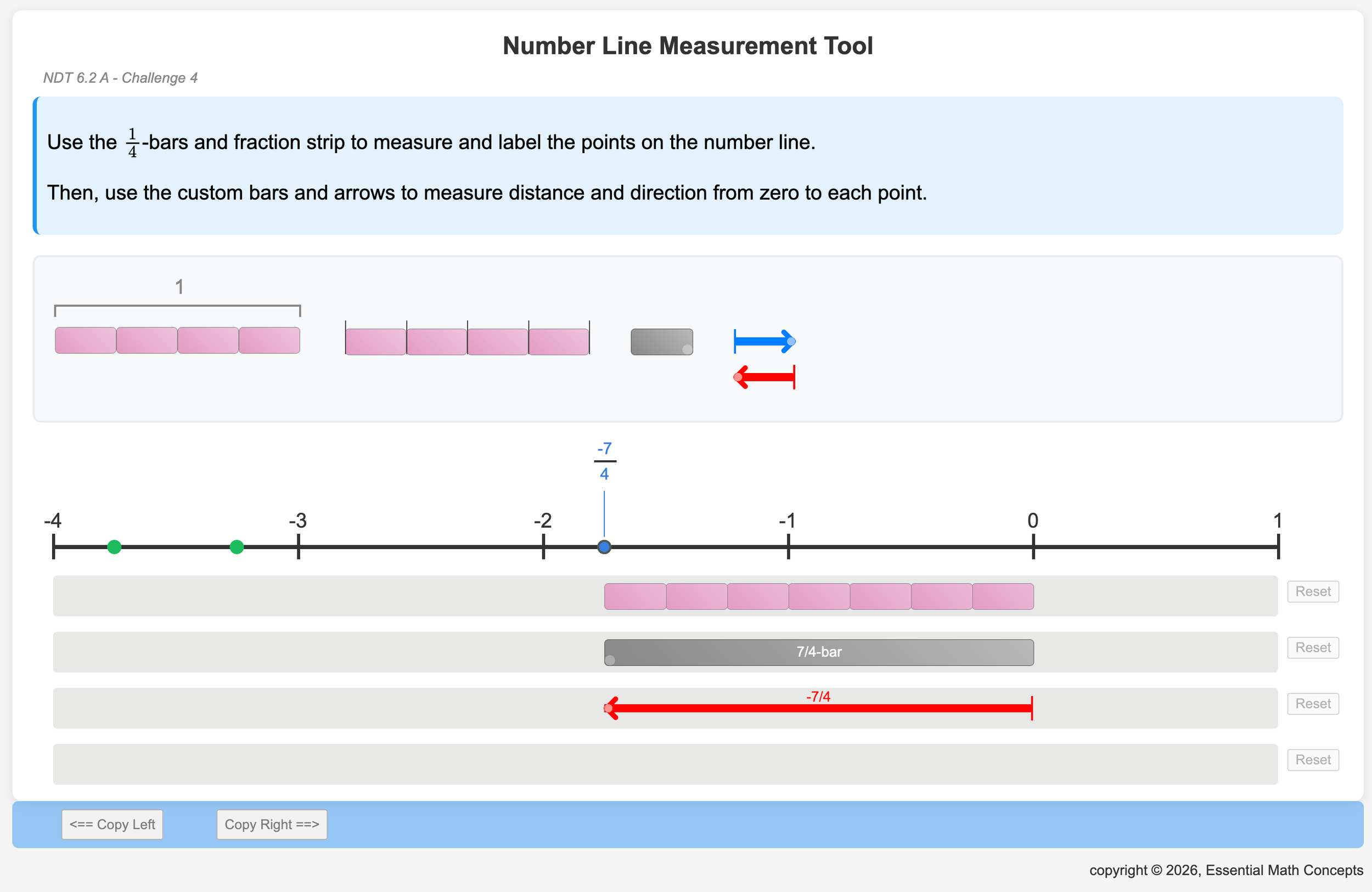 Number Line Measurement Tool

NDT 6.2 A - Challenge 4

Use the $\frac{1}{4}$-bars and fraction strip to measure and label the points on the number line.

Then, use the custom bars and arrows to measure distance and direction from zero to each point.

1

$\frac{-7}{4}$

-4 -3 -2 -1 0 1

Reset

7/4-bar

Reset

-7/4

Reset

Reset

<== Copy Left

Copy Right ==>

copyright © 2026, Essential Math Concepts