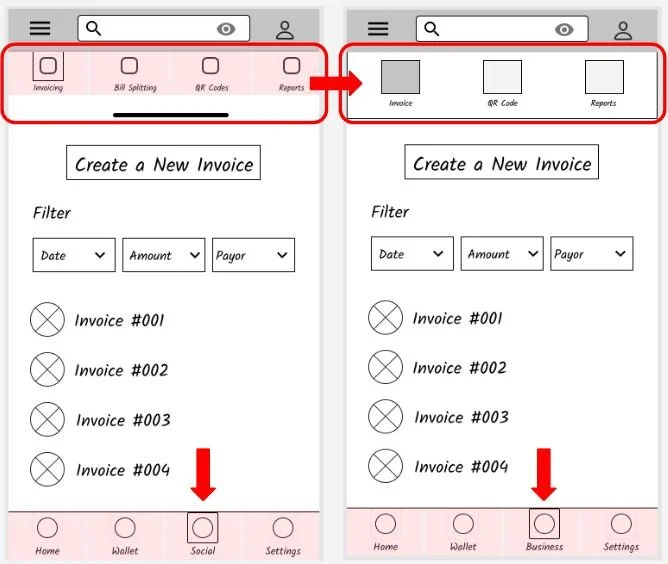 Invoicing
Bill Splitting
QR Codes
Reports

Create a New Invoice

Filter

Date
Amount
Payor

Invoice #001
Invoice #002
Invoice #003
Invoice #004

Home
Wallet
Social
Settings

Invoice
QR Code
Reports

Create a New Invoice

Filter

Date
Amount
Payor

Invoice #001
Invoice #002
Invoice #003
Invoice #004

Home
Wallet
Business
Settings