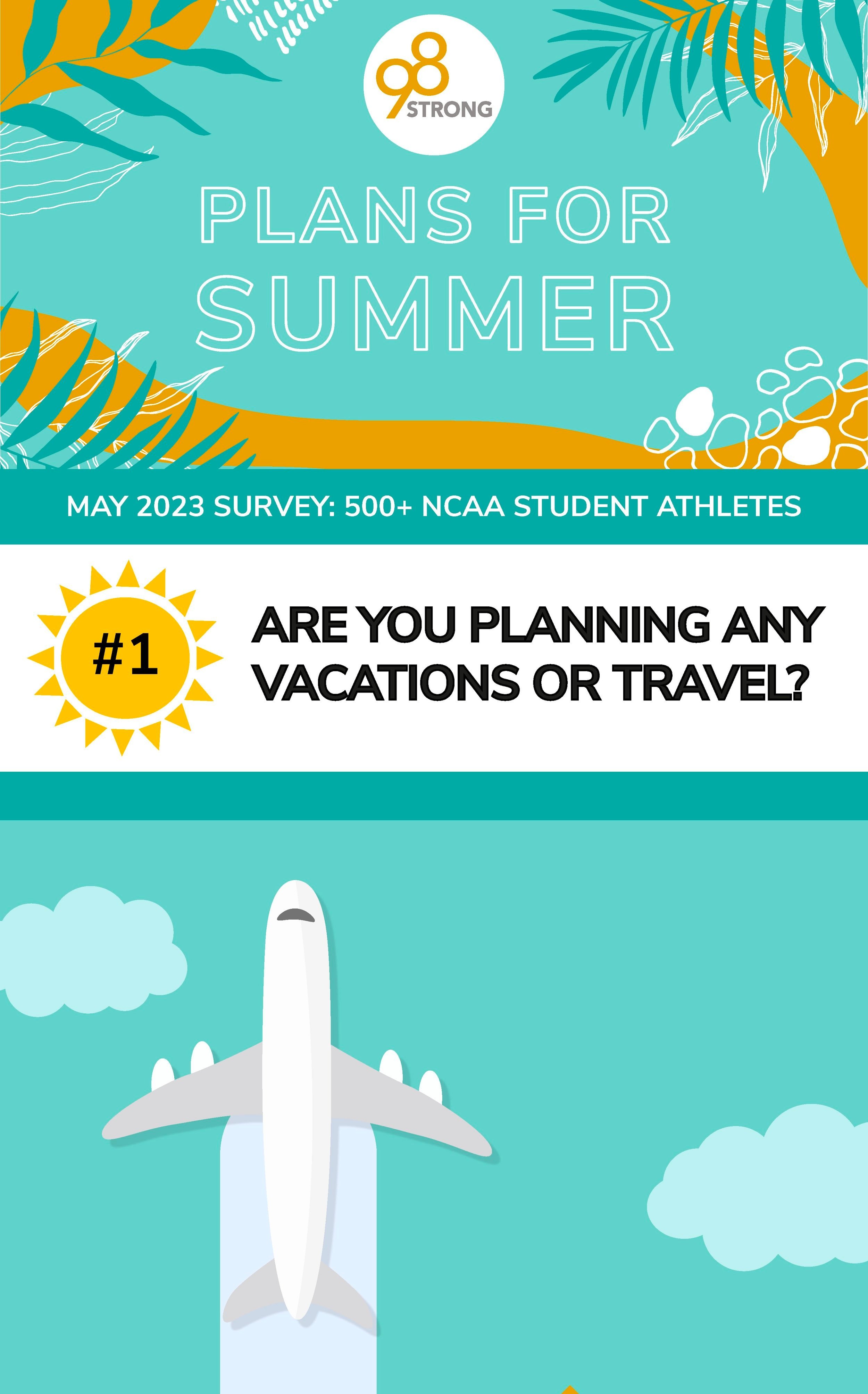 98 STRONG

PLANS FOR SUMMER

MAY 2023 SURVEY: 500+ NCAA STUDENT ATHLETES

#1

ARE YOU PLANNING ANY VACATIONS OR TRAVEL?