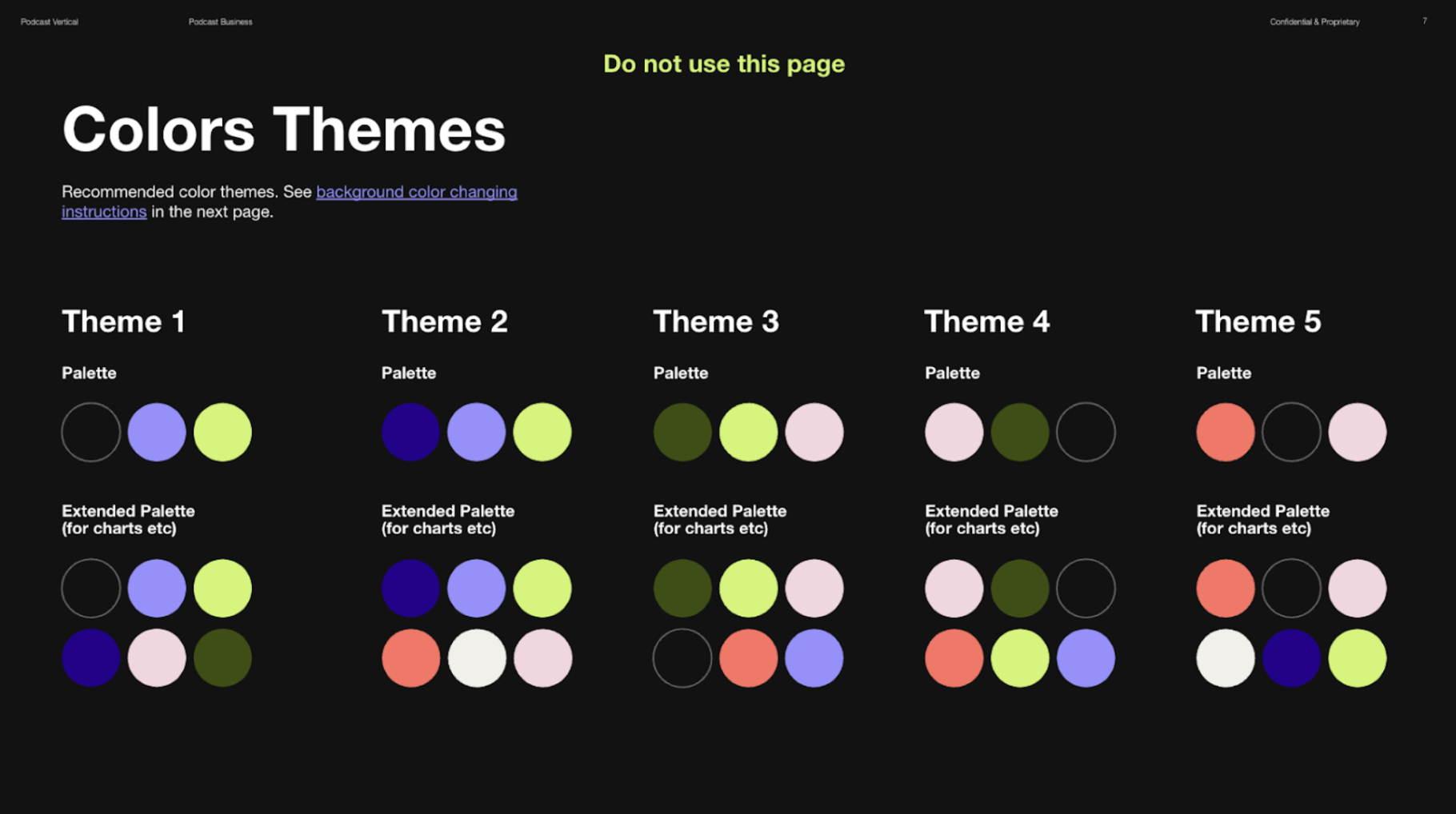 Podcast Vertical

Podcast Business

Confidential & Proprietary

7

Do not use this page

Colors Themes

Recommended color themes. See background color changing instructions in the next page.

Theme 1

Palette

Extended Palette
(for charts etc)

Theme 2

Palette

Extended Palette
(for charts etc)

Theme 3

Palette

Extended Palette
(for charts etc)

Theme 4

Palette

Extended Palette
(for charts etc)

Theme 5

Palette

Extended Palette
(for charts etc)