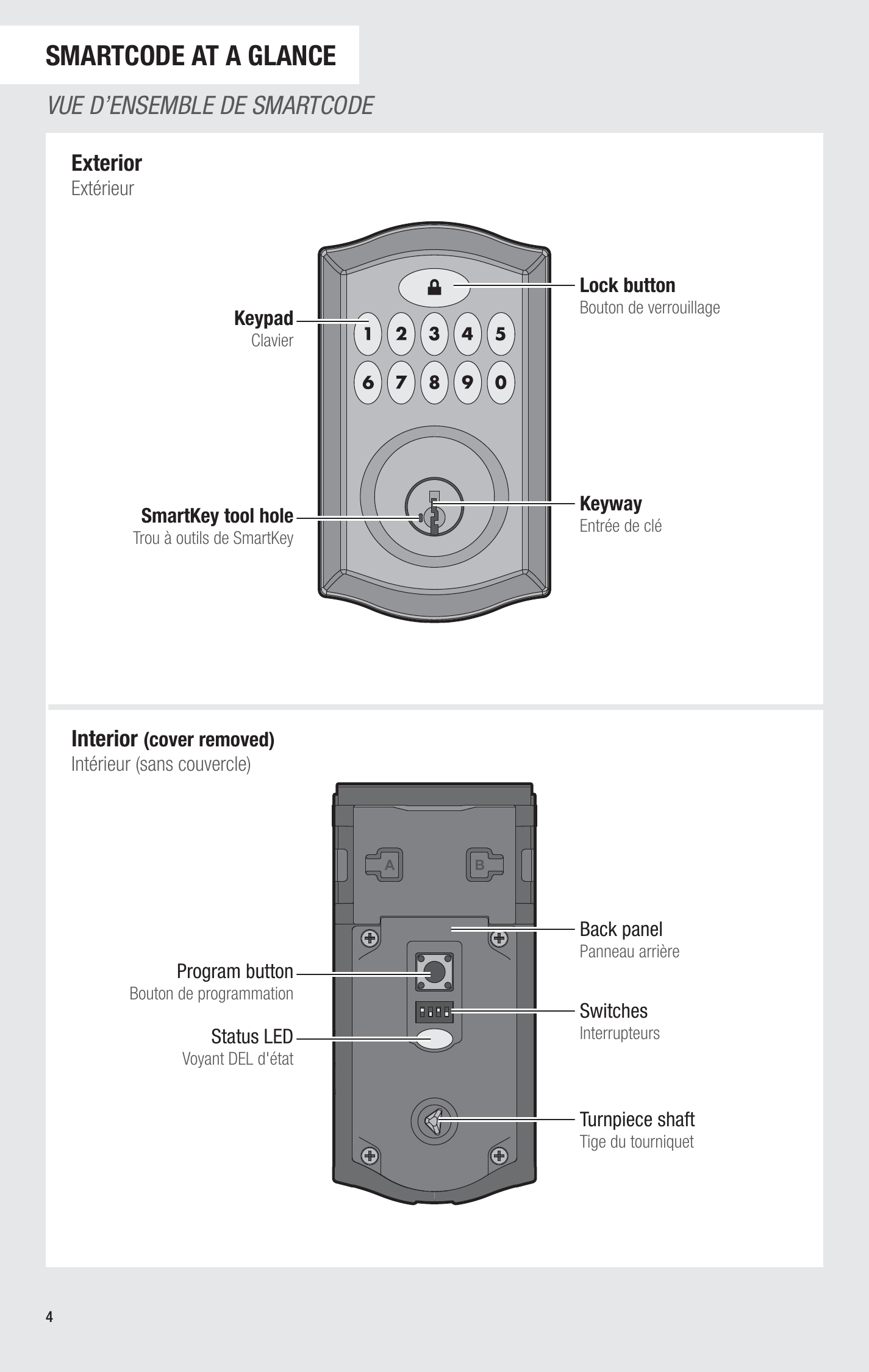 SMARTCODE AT A GLANCE

VUE D'ENSEMBLE DE SMARTCODE

Exterior
Extérieur

Lock button
Bouton de verrouillage

Keypad
Clavier

1 2 3 4 5
6 7 8 9 0

SmartKey tool hole
Trou à outils de SmartKey

Keyway
Entrée de clé

Interior (cover removed)
Intérieur (sans couvercle)

A B

Back panel
Panneau arrière

Program button
Bouton de programmation

Switches
Interrupteurs

Status LED
Voyant DEL d'état

Turnpiece shaft
Tige du tourniquet

4