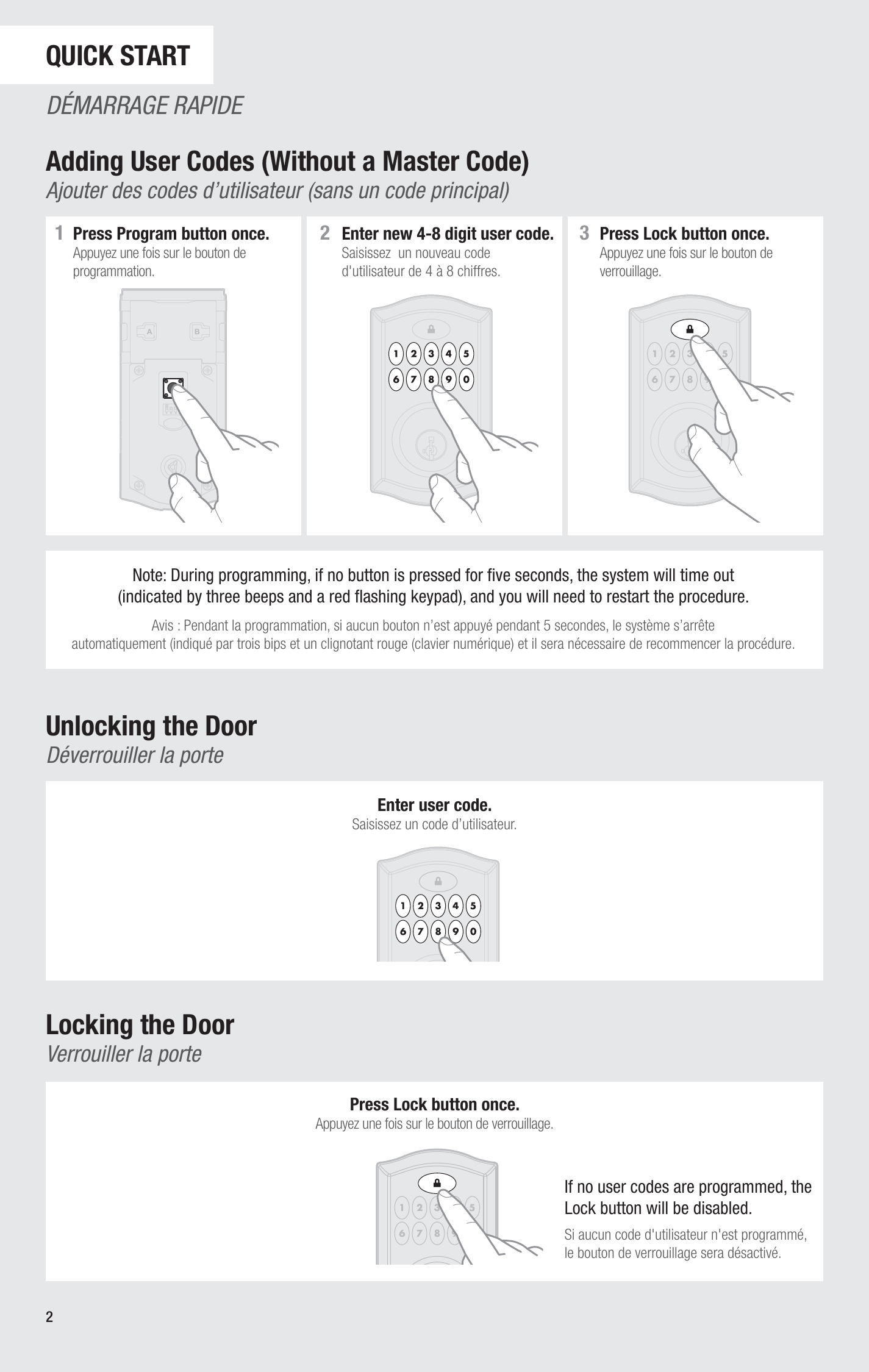 QUICK START

DÉMARRAGE RAPIDE

Adding User Codes (Without a Master Code)

Ajouter des codes d'utilisateur (sans un code principal)

1 Press Program button once.
Appuyez une fois sur le bouton de programmation.

A B

2 Enter new 4-8 digit user code.
Saisissez un nouveau code d'utilisateur de 4 à 8 chiffres.

1 2 3 4 5
6 7 8 9 0

3 Press Lock button once.
Appuyez une fois sur le bouton de verrouillage.

1 2 3 5
6 7 8

Note: During programming, if no button is pressed for five seconds, the system will time out (indicated by three beeps and a red flashing keypad), and you will need to restart the procedure.

Avis : Pendant la programmation, si aucun bouton n'est appuyé pendant 5 secondes, le système s'arrête automatiquement (indiqué par trois bips et un clignotant rouge (clavier numérique) et il sera nécessaire de recommencer la procédure.

Unlocking the Door

Déverrouiller la porte

Enter user code.
Saisissez un code d'utilisateur.

1 2 3 4 5
6 7 8 9 0

Locking the Door

Verrouiller la porte

Press Lock button once.
Appuyez une fois sur le bouton de verrouillage.

1 2 3 5
6 7 8

If no user codes are programmed, the Lock button will be disabled.

Si aucun code d'utilisateur n'est programmé, le bouton de verrouillage sera désactivé.

2