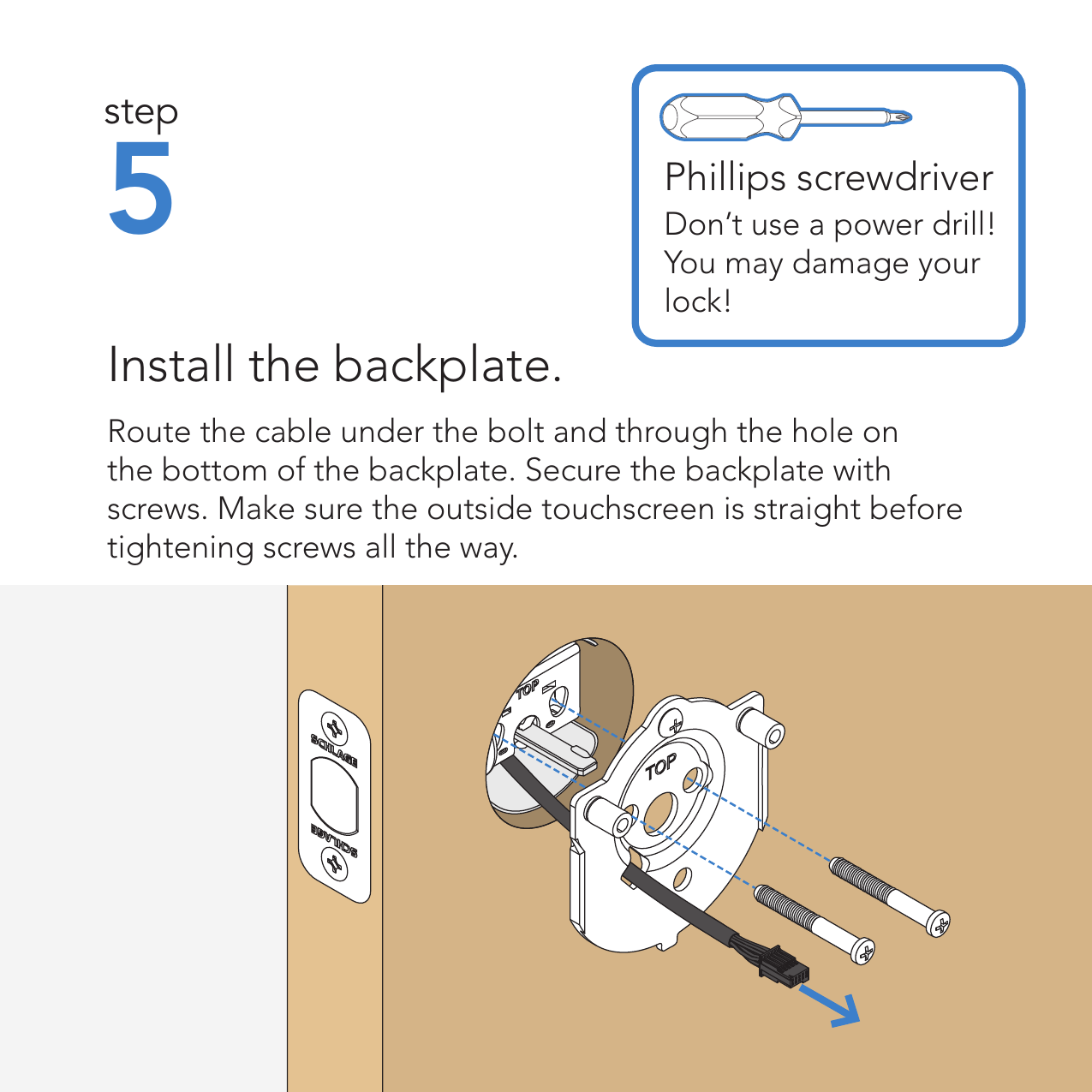 step
5

Phillips screwdriver
Don't use a power drill! You may damage your lock!

Install the backplate.

Route the cable under the bolt and through the hole on the bottom of the backplate. Secure the backplate with screws. Make sure the outside touchscreen is straight before tightening screws all the way.

SCHLAGE
SCHLAGE
TOP
TOP