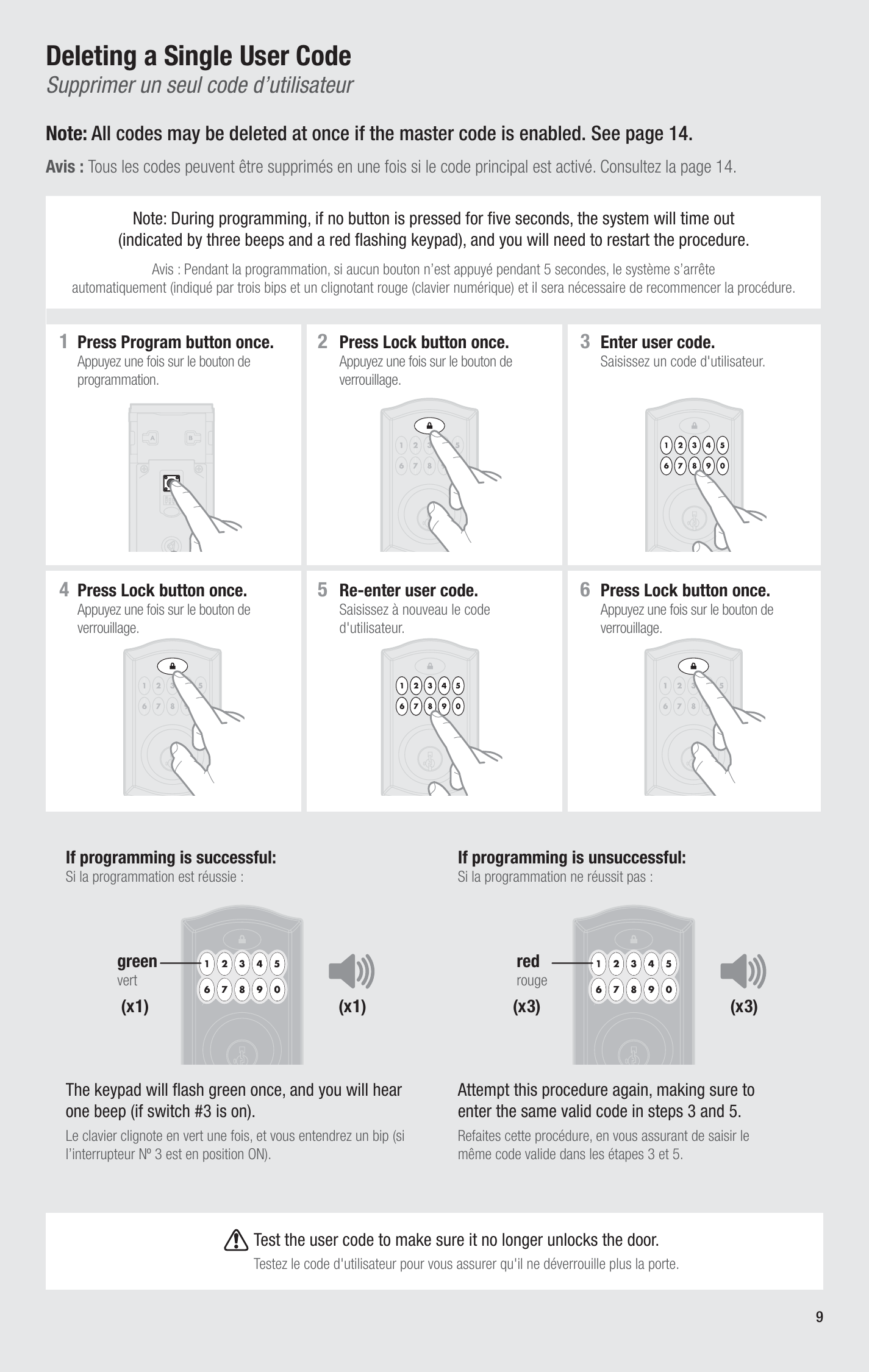 Deleting a Single User Code
Supprimer un seul code d'utilisateur

Note: All codes may be deleted at once if the master code is enabled. See page 14.

Avis : Tous les codes peuvent être supprimés en une fois si le code principal est activé. Consultez la page 14.

Note: During programming, if no button is pressed for five seconds, the system will time out (indicated by three beeps and a red flashing keypad), and you will need to restart the procedure.

Avis : Pendant la programmation, si aucun bouton n'est appuyé pendant 5 secondes, le système s'arrête automatiquement (indiqué par trois bips et un clignotant rouge (clavier numérique) et il sera nécessaire de recommencer la procédure.

1 Press Program button once.
Appuyez une fois sur le bouton de programmation.

A B

2 Press Lock button once.
Appuyez une fois sur le bouton de verrouillage.

1 2 3 5 6 7 8

3 Enter user code.
Saisissez un code d'utilisateur.

1 2 3 4 5 6 7 8 9 0

4 Press Lock button once.
Appuyez une fois sur le bouton de verrouillage.

1 2 3 5 6 7 8

5 Re-enter user code.
Saisissez à nouveau le code d'utilisateur.

1 2 3 4 5 6 7 8 9 0

6 Press Lock button once.
Appuyez une fois sur le bouton de verrouillage.

1 2 3 5 6 7 8

If programming is successful:
Si la programmation est réussie :

green
vert
(x1)
1 2 3 4 5 6 7 8 9 0
(x1)

The keypad will flash green once, and you will hear one beep (if switch #3 is on).

Le clavier clignote en vert une fois, et vous entendrez un bip (si l'interrupteur Nº 3 est en position ON).

If programming is unsuccessful:
Si la programmation ne réussit pas :

red
rouge
(x3)
1 2 3 4 5 6 7 8 9 0
(x3)

Attempt this procedure again, making sure to enter the same valid code in steps 3 and 5.

Refaites cette procédure, en vous assurant de saisir le même code valide dans les étapes 3 et 5.

Test the user code to make sure it no longer unlocks the door.
Testez le code d'utilisateur pour vous assurer qu'il ne déverrouille plus la porte.

9