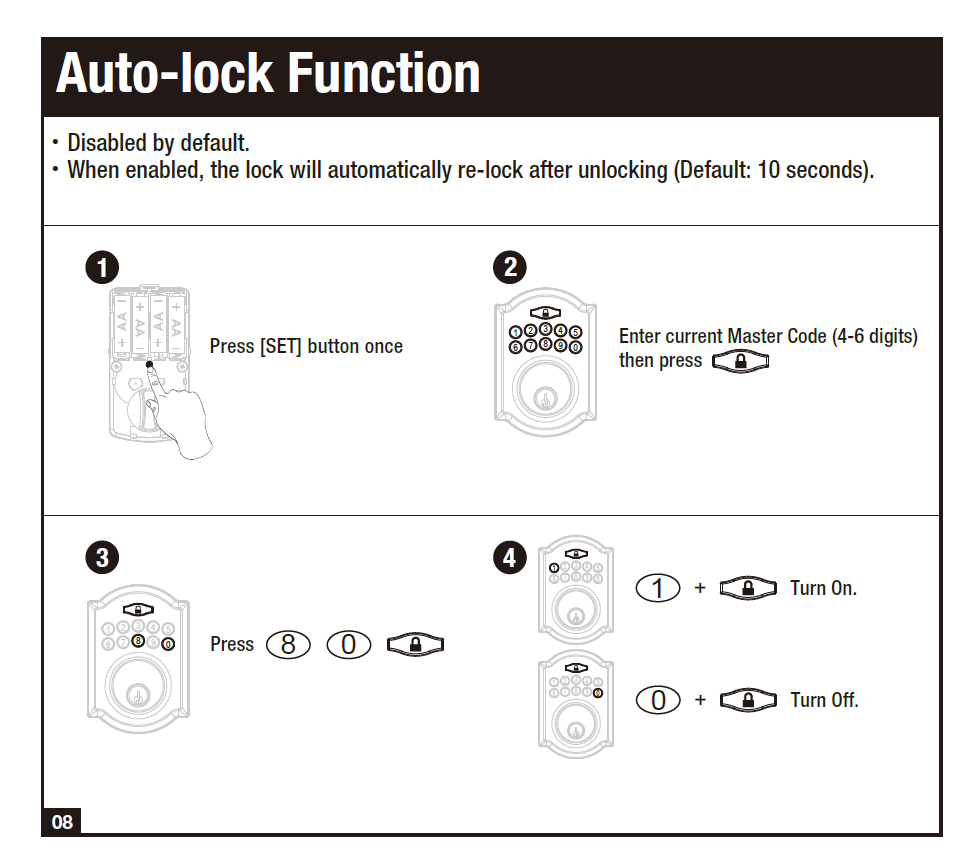 Auto-lock Function

• Disabled by default.
• When enabled, the lock will automatically re-lock after unlocking (Default: 10 seconds).

1

AA AA AA AA

Press [SET] button once

2

1 2 3 4 5
6 7 8 9 0

Enter current Master Code (4-6 digits) then press

3

1 2 3 4 5
6 7 8 9 0

Press 8 0

4

1 + Turn On.

0 + Turn Off.

08