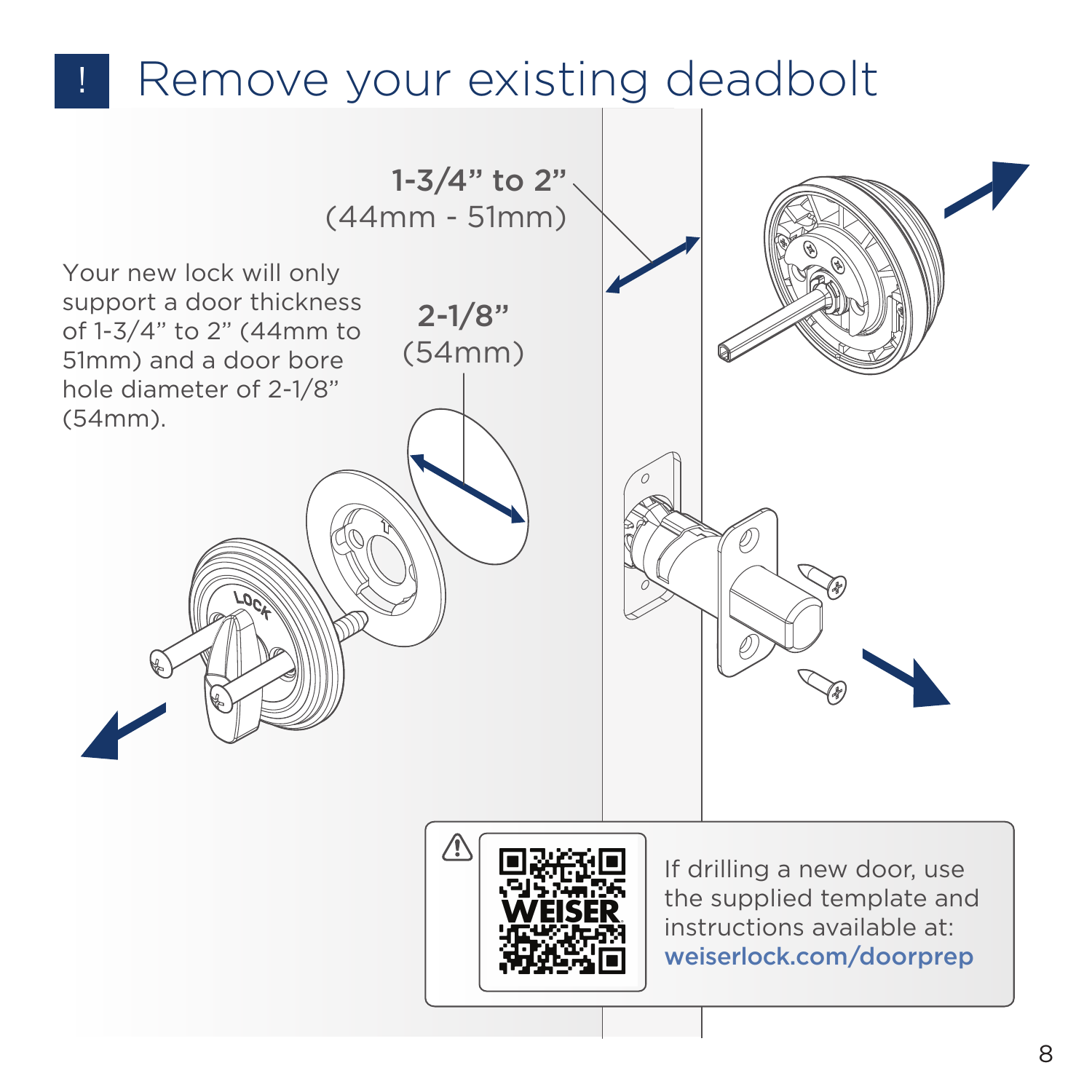 ! Remove your existing deadbolt

1-3/4” to 2”
(44mm - 51mm)

Your new lock will only support a door thickness of 1-3/4” to 2” (44mm to 51mm) and a door bore hole diameter of 2-1/8” (54mm).

2-1/8”
(54mm)

LOCK

WEISER

If drilling a new door, use the supplied template and instructions available at: weiserlock.com/doorprep

8