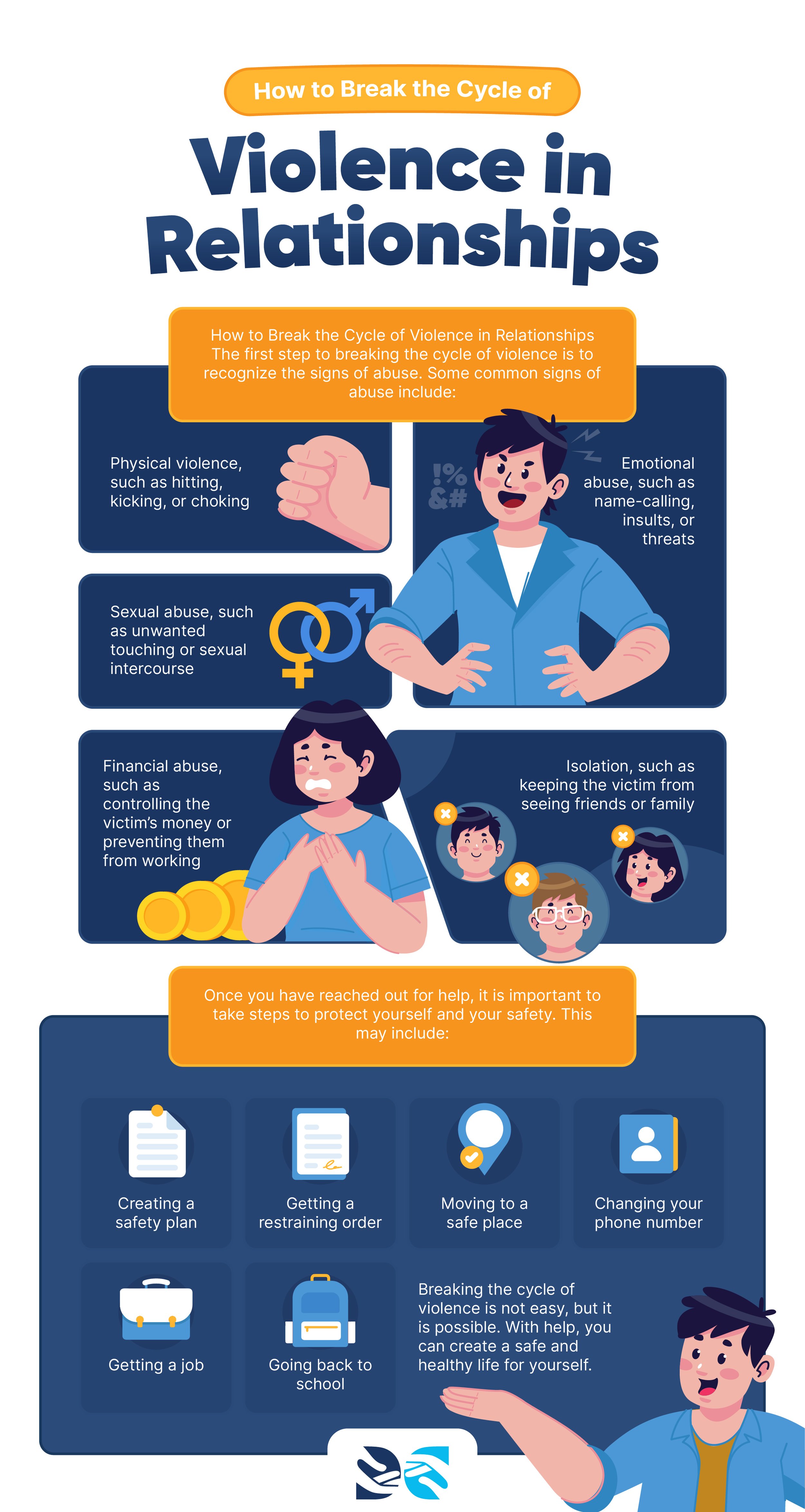 How to Break the Cycle of

Violence in Relationships

How to Break the Cycle of Violence in Relationships
The first step to breaking the cycle of violence is to recognize the signs of abuse. Some common signs of abuse include:

Physical violence, such as hitting, kicking, or choking

!%
&#

Emotional abuse, such as name-calling, insults, or threats

Sexual abuse, such as unwanted touching or sexual intercourse

Financial abuse, such as controlling the victim's money or preventing them from working

Isolation, such as keeping the victim from seeing friends or family

Once you have reached out for help, it is important to take steps to protect yourself and your safety. This may include:

Creating a safety plan

Getting a restraining order

Moving to a safe place

Changing your phone number

Getting a job

Going back to school

Breaking the cycle of violence is not easy, but it is possible. With help, you can create a safe and healthy life for yourself.